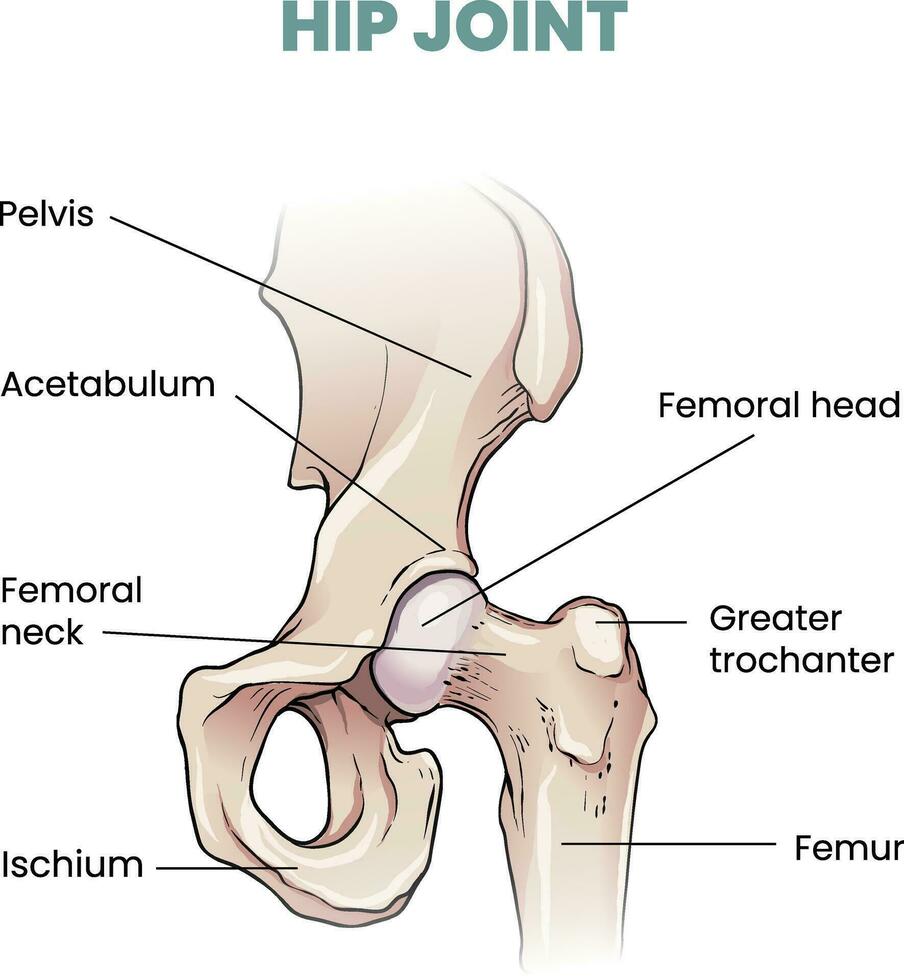 HIP JOINT

Pelvis

Acetabulum

Femoral head

Femoral neck

Greater trochanter

Ischium

Femur