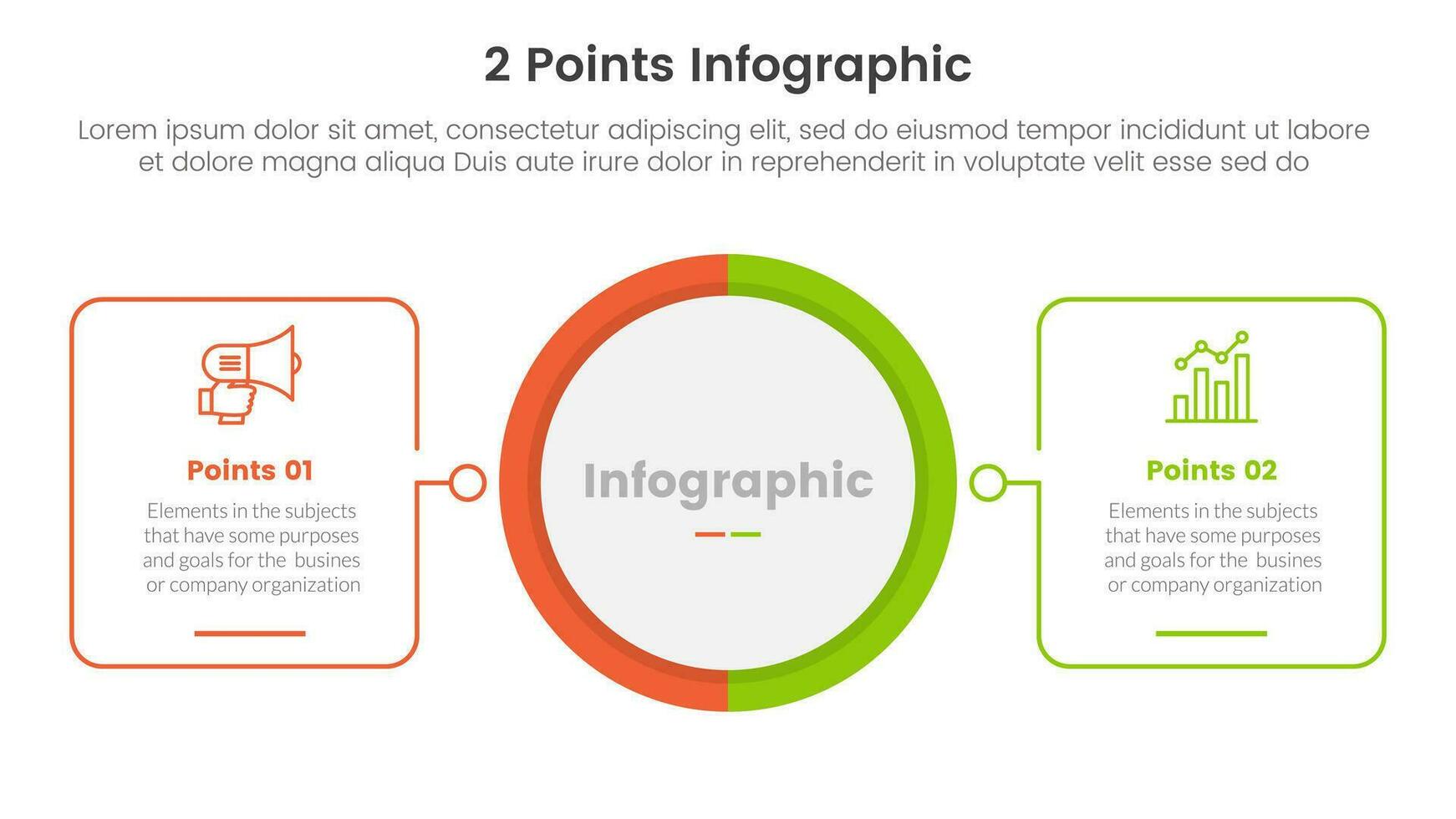 2 Points Infographic

Lorem ipsum dolor sit amet, consectetur adipiscing elit, sed do eiusmod tempor incididunt ut labore et dolore magna aliqua Duis aute irure dolor in reprehenderit in voluptate velit esse sed do

Points 01

Elements in the subjects that have some purposes and goals for the busines or company organization

Infographic

Points 02

Elements in the subjects that have some purposes and goals for the busines or company organization