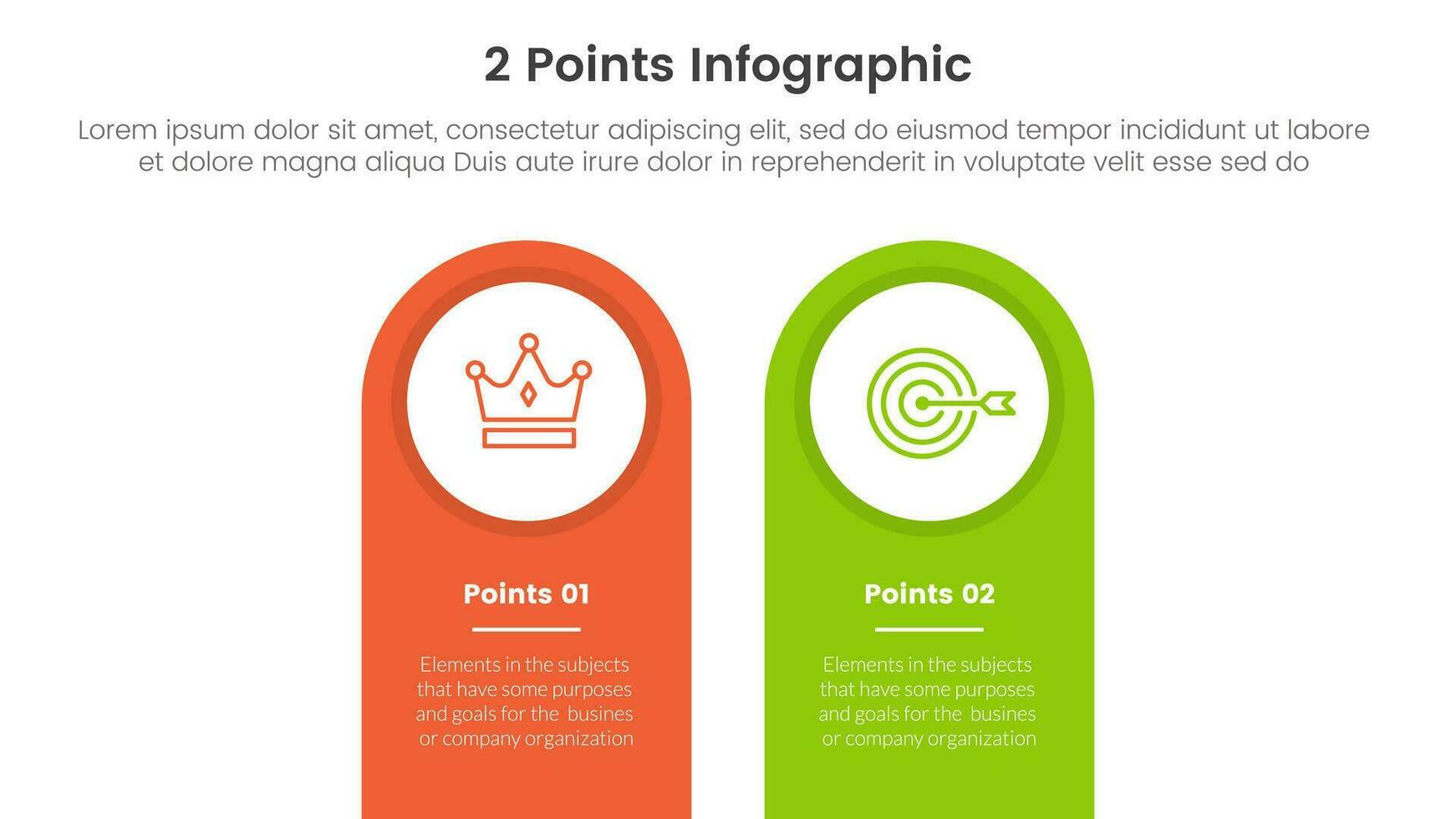 2 Points Infographic

Lorem ipsum dolor sit amet, consectetur adipiscing elit, sed do eiusmod tempor incididunt ut labore et dolore magna aliqua Duis aute irure dolor in reprehenderit in voluptate velit esse sed do

Points 01

Elements in the subjects that have some purposes and goals for the busines or company organization

Points 02

Elements in the subjects that have some purposes and goals for the busines or company organization