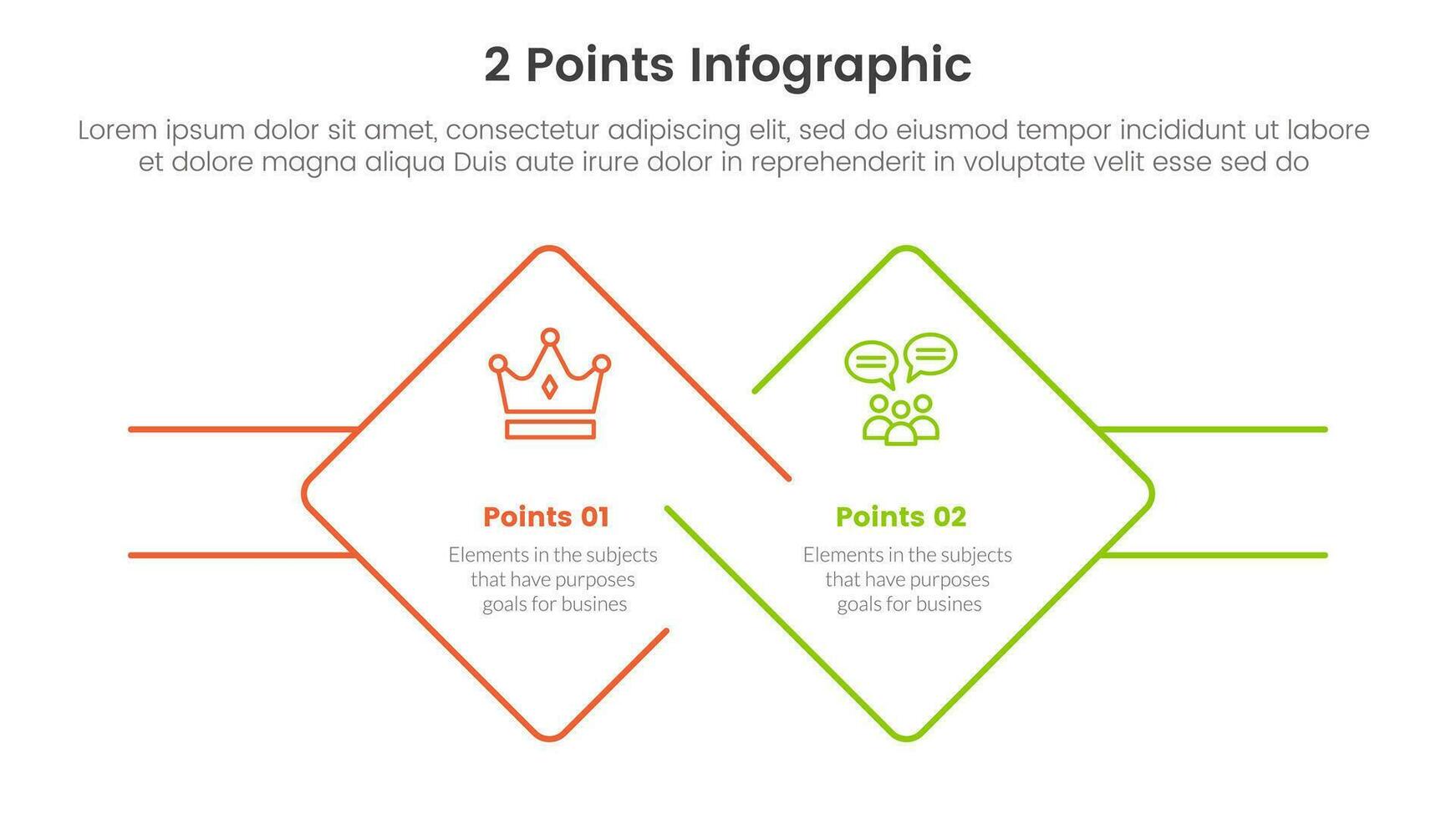 2 Points Infographic

Lorem ipsum dolor sit amet, consectetur adipiscing elit, sed do eiusmod tempor incididunt ut labore et dolore magna aliqua Duis aute irure dolor in reprehenderit in voluptate velit esse sed do

Points 01

Elements in the subjects that have purposes goals for busines

Points 02

Elements in the subjects that have purposes goals for busines