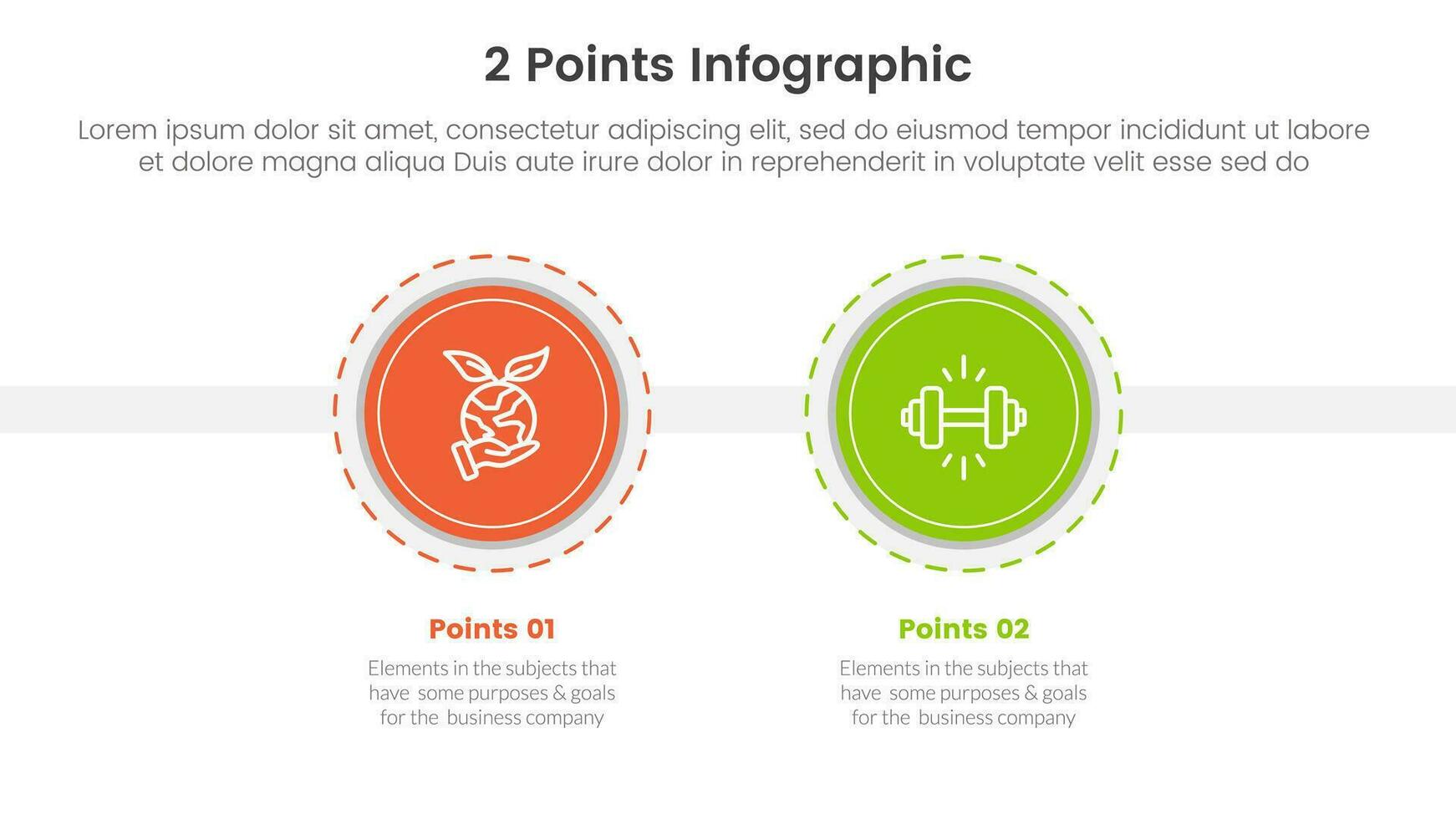 2 Points Infographic

Lorem ipsum dolor sit amet, consectetur adipiscing elit, sed do eiusmod tempor incididunt ut labore et dolore magna aliqua Duis aute irure dolor in reprehenderit in voluptate velit esse sed do

Points 01

Elements in the subjects that have some purposes & goals for the business company

Points 02

Elements in the subjects that have some purposes & goals for the business company