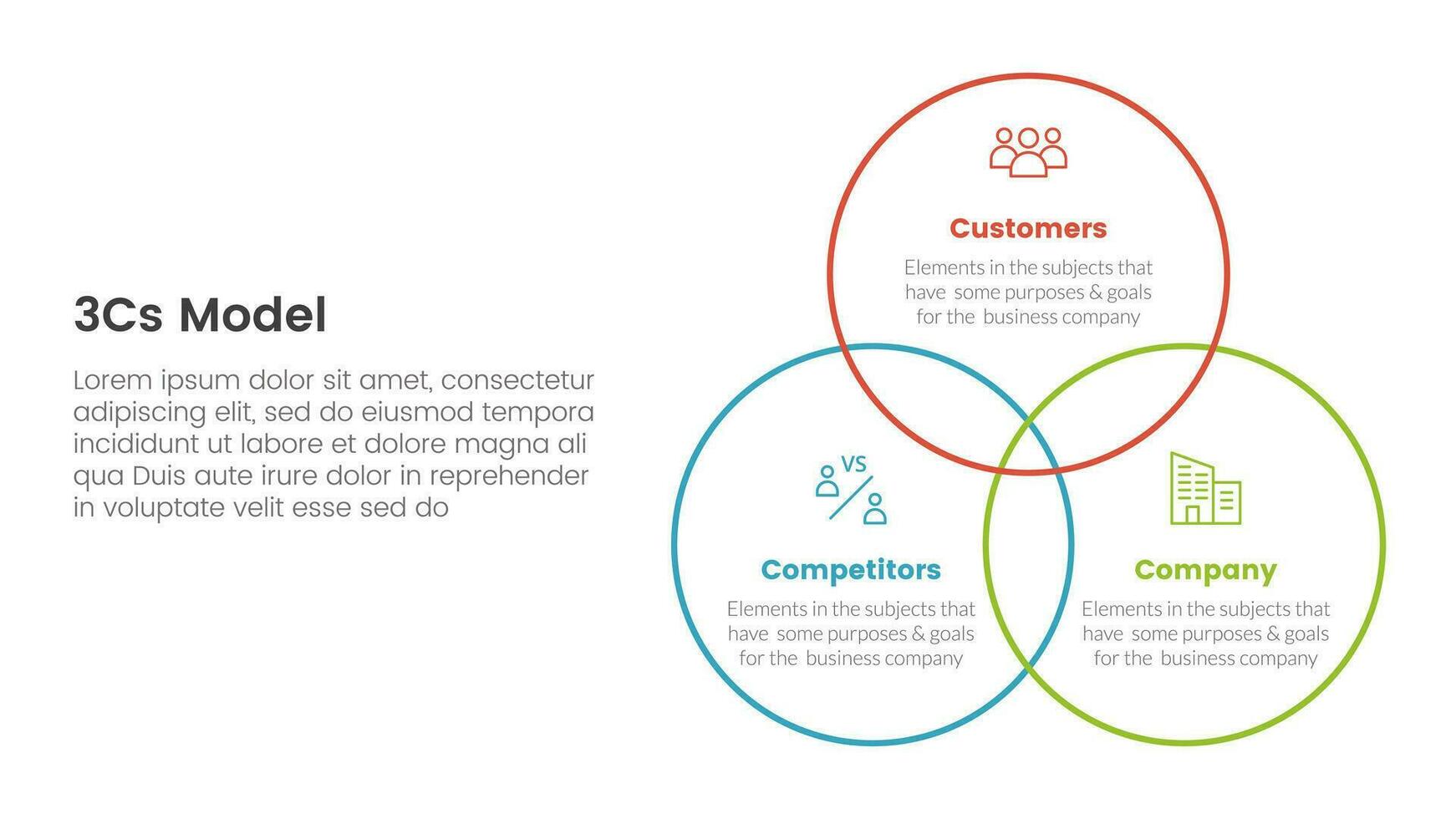 3Cs Model

Lorem ipsum dolor sit amet, consectetur adipiscing elit, sed do eiusmod tempora incididunt ut labore et dolore magna ali qua Duis aute irure dolor in reprehender in voluptate velit esse sed do

Customers

Elements in the subjects that have some purposes & goals for the business company

VS

Competitors

Elements in the subjects that have some purposes & goals for the business company

Company

Elements in the subjects that have some purposes & goals for the business company