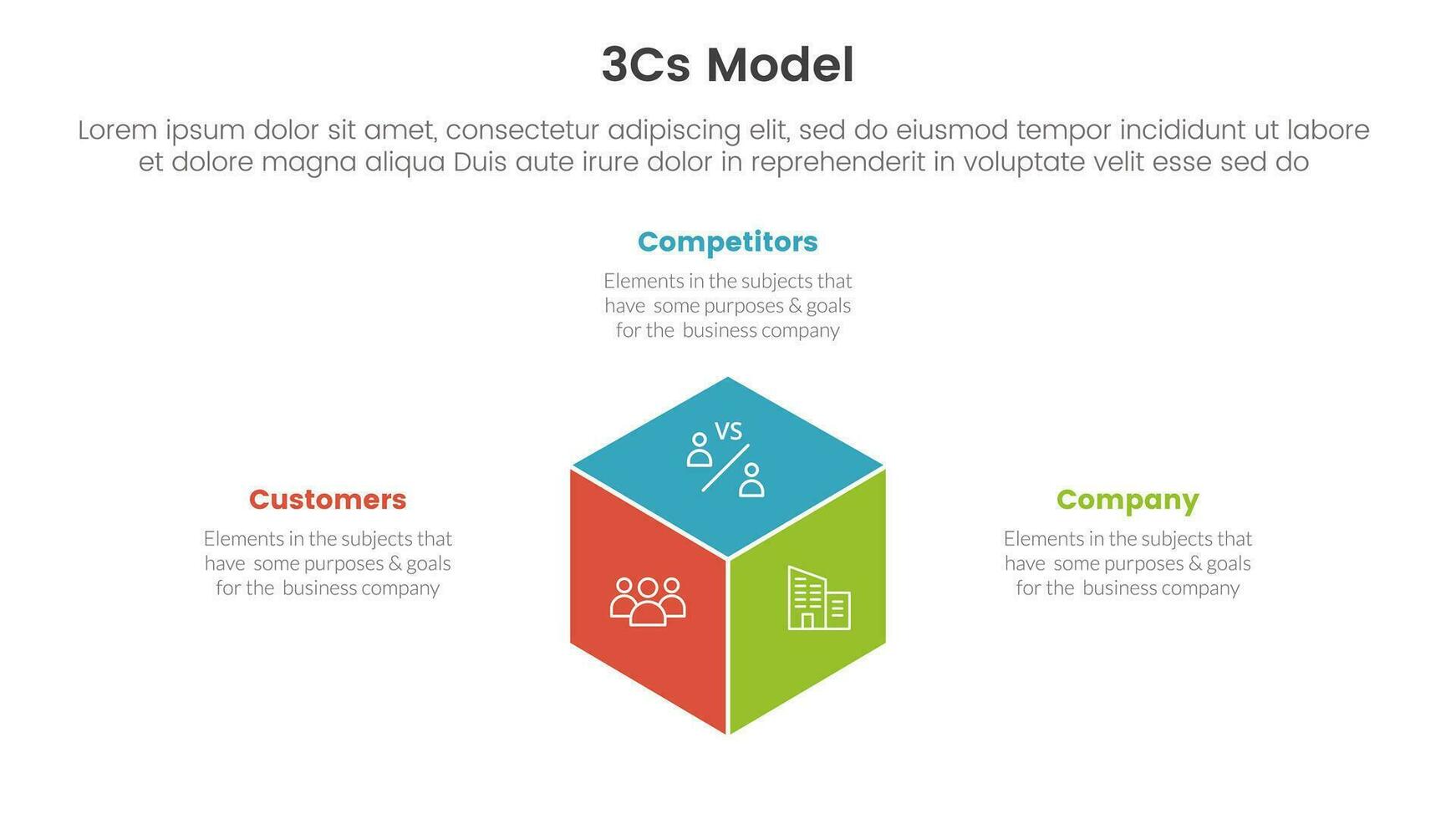 3Cs Model

Lorem ipsum dolor sit amet, consectetur adipiscing elit, sed do eiusmod tempor incididunt ut labore et dolore magna aliqua Duis aute irure dolor in reprehenderit in voluptate velit esse sed do

Competitors

Elements in the subjects that have some purposes & goals for the business company

VS

Customers

Elements in the subjects that have some purposes & goals for the business company

Company

Elements in the subjects that have some purposes & goals for the business company