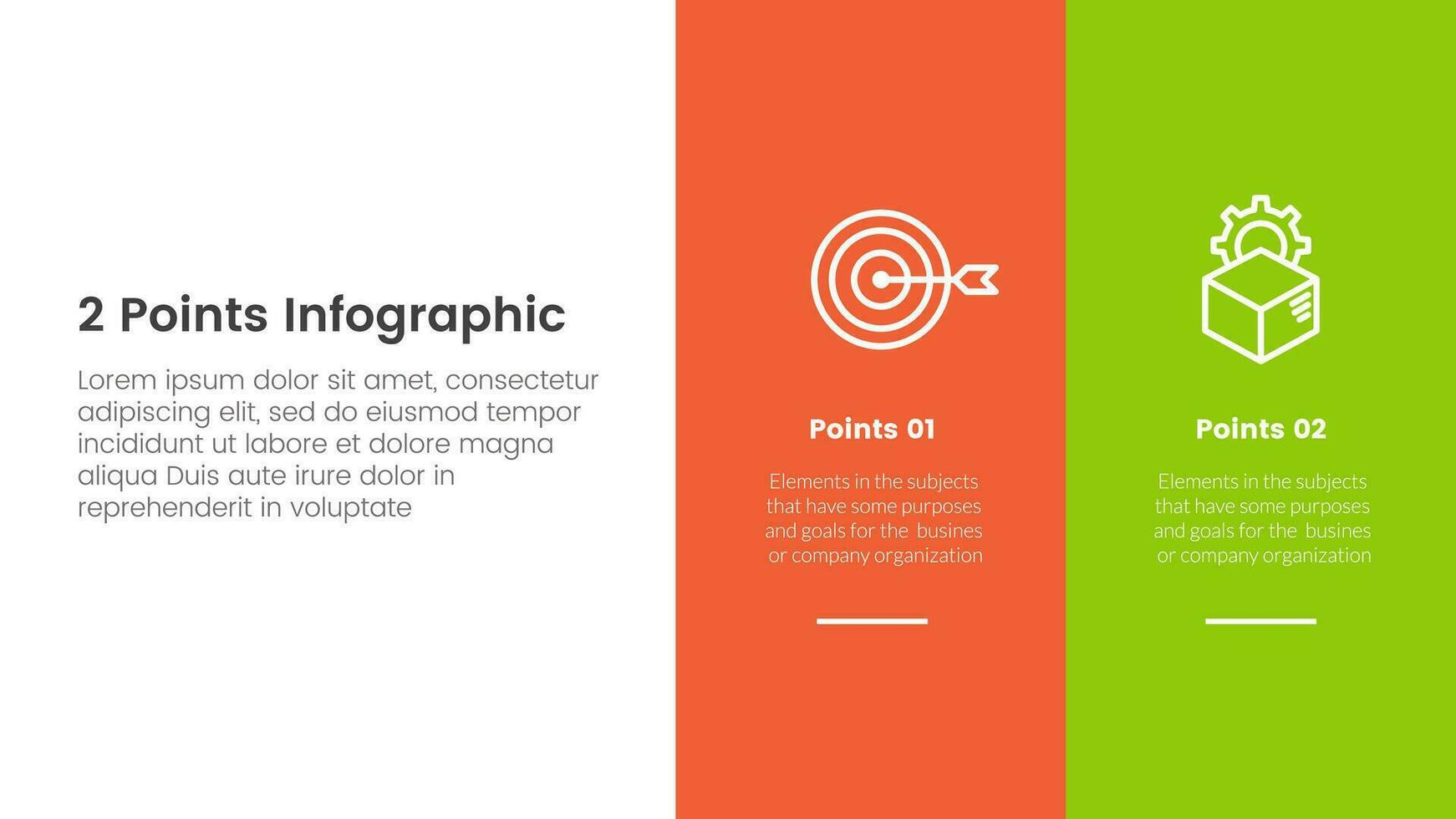 2 Points Infographic

Lorem ipsum dolor sit amet, consectetur adipiscing elit, sed do eiusmod tempor incididunt ut labore et dolore magna aliqua Duis aute irure dolor in reprehenderit in voluptate

Points 01

Elements in the subjects that have some purposes and goals for the busines or company organization

Points 02

Elements in the subjects that have some purposes and goals for the busines or company organization