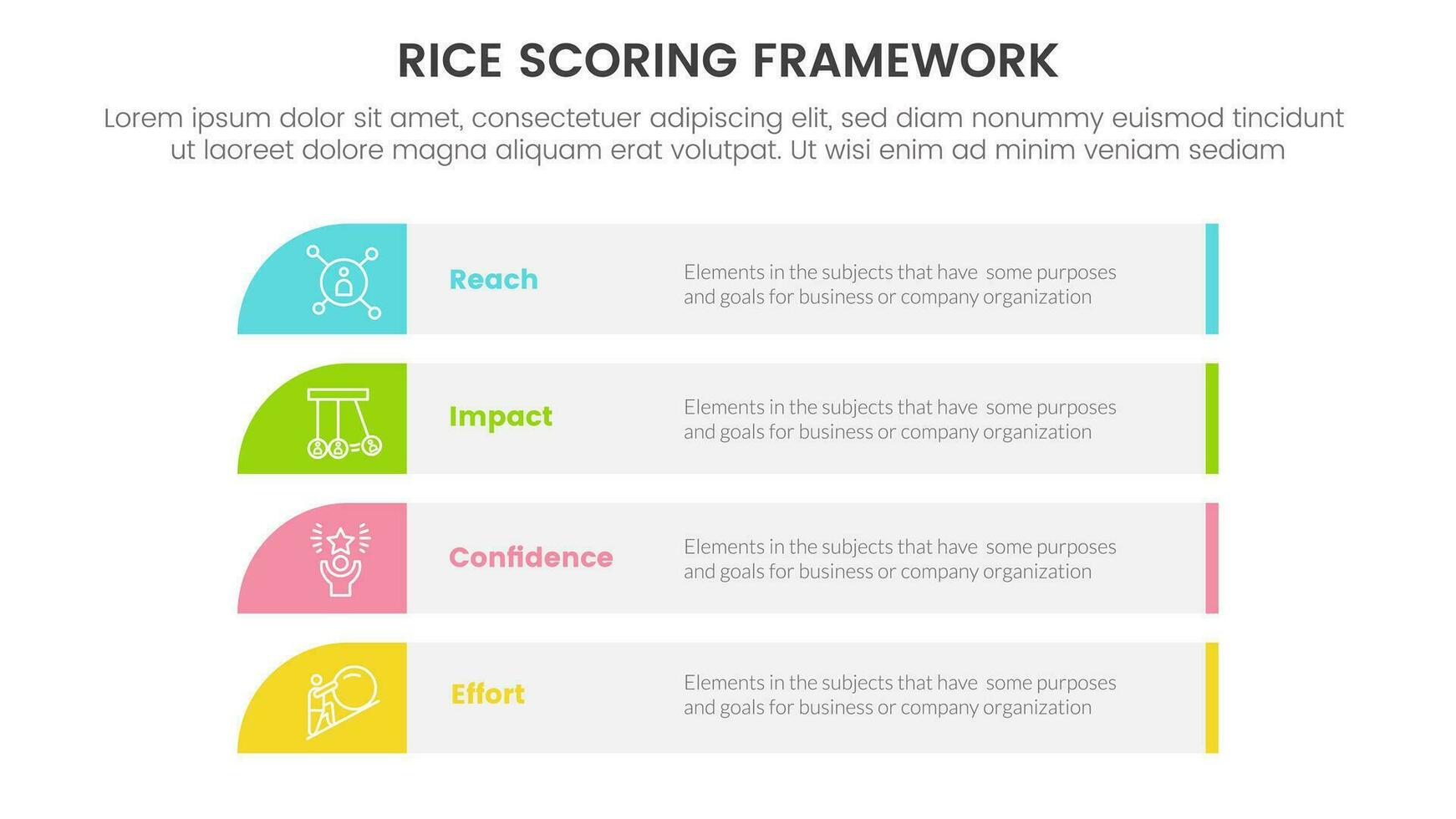 RICE SCORING FRAMEWORK

Lorem ipsum dolor sit amet, consectetuer adipiscing elit, sed diam nonummy euismod tincidunt ut laoreet dolore magna aliquam erat volutpat. Ut wisi enim ad minim veniam sediam

Reach

Elements in the subjects that have some purposes and goals for business or company organization

Impact

Elements in the subjects that have some purposes and goals for business or company organization

Confidence

Elements in the subjects that have some purposes and goals for business or company organization

Effort

Elements in the subjects that have some purposes and goals for business or company organization