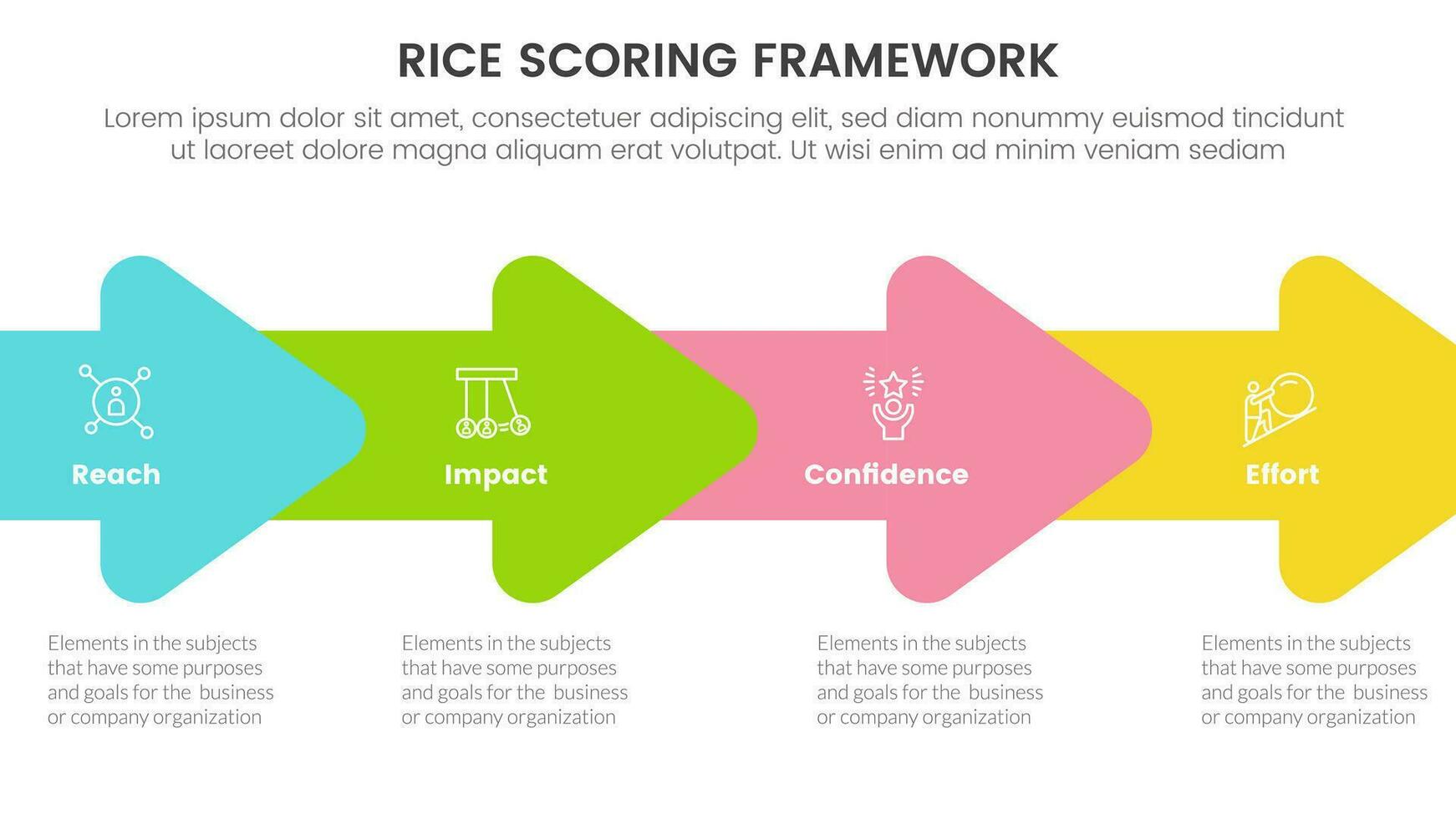 RICE SCORING FRAMEWORK

Lorem ipsum dolor sit amet, consectetuer adipiscing elit, sed diam nonummy euismod tincidunt ut laoreet dolore magna aliquam erat volutpat. Ut wisi enim ad minim veniam sediam

Reach

Impact

Confidence

Effort

Elements in the subjects that have some purposes and goals for the business or company organization

Elements in the subjects that have some purposes and goals for the business or company organization

Elements in the subjects that have some purposes and goals for the business or company organization

Elements in the subjects that have some purposes and goals for the business or company organization