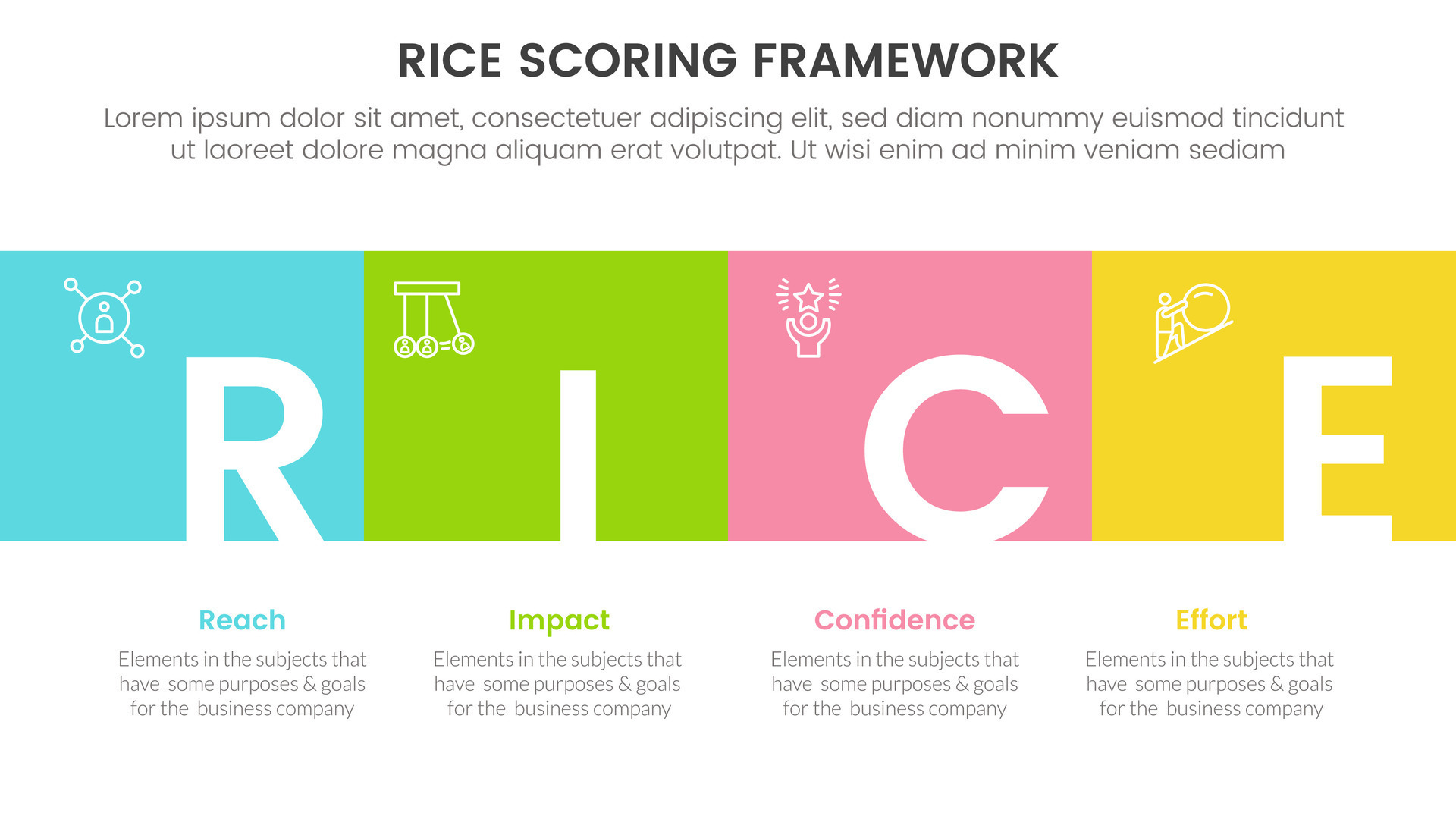 RICE SCORING FRAMEWORK

Lorem ipsum dolor sit amet, consectetuer adipiscing elit, sed diam nonummy euismod tincidunt ut laoreet dolore magna aliquam erat volutpat. Ut wisi enim ad minim veniam sediam

R

I

C

E

Reach

Elements in the subjects that have some purposes & goals for the business company

Impact

Elements in the subjects that have some purposes & goals for the business company

Confidence

Elements in the subjects that have some purposes & goals for the business company

Effort

Elements in the subjects that have some purposes & goals for the business company