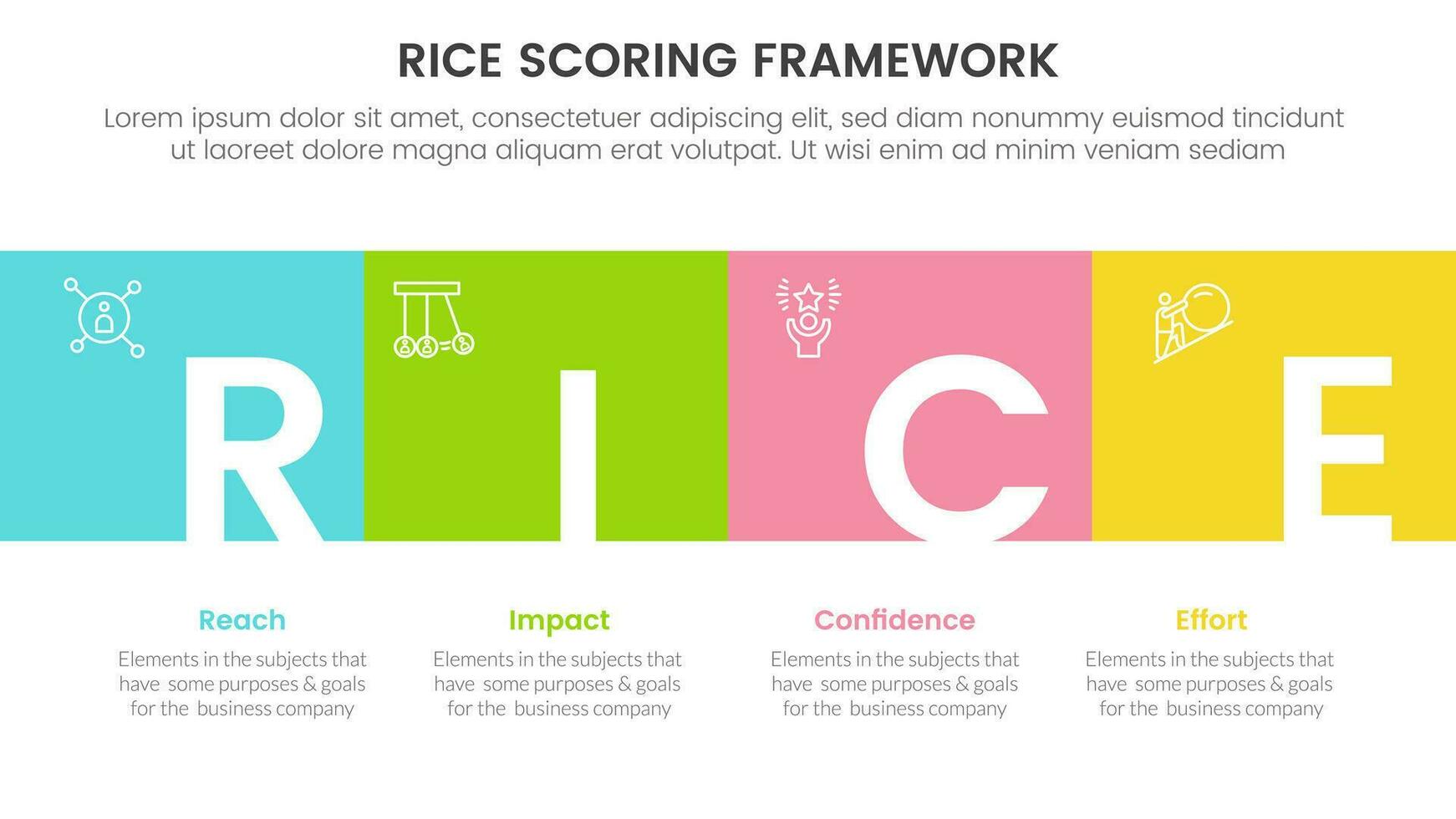 RICE SCORING FRAMEWORK

Lorem ipsum dolor sit amet, consectetuer adipiscing elit, sed diam nonummy euismod tincidunt ut laoreet dolore magna aliquam erat volutpat. Ut wisi enim ad minim veniam sediam

R

I

C

E

Reach

Elements in the subjects that have some purposes & goals for the business company

Impact

Elements in the subjects that have some purposes & goals for the business company

Confidence

Elements in the subjects that have some purposes & goals for the business company

Effort

Elements in the subjects that have some purposes & goals for the business company