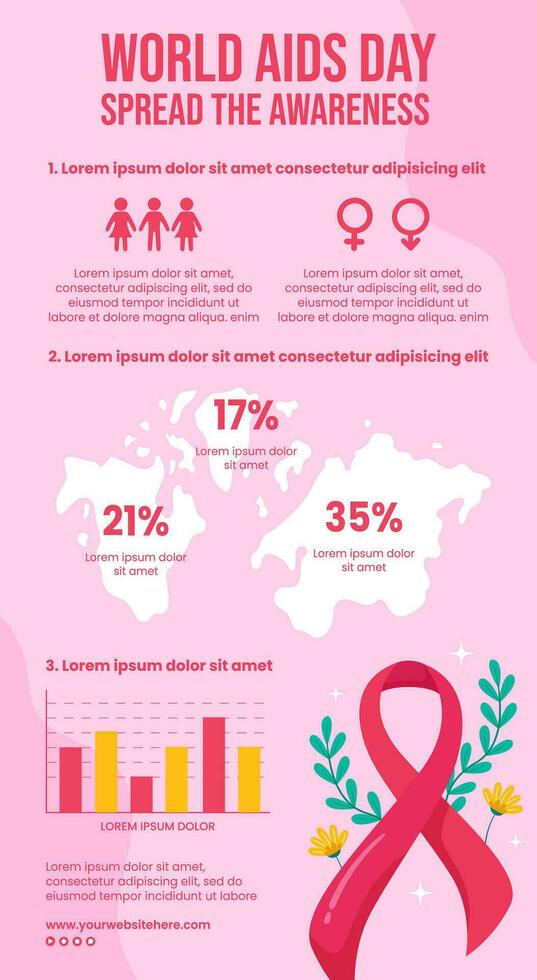 WORLD AIDS DAY
SPREAD THE AWARENESS

1. Lorem ipsum dolor sit amet consectetur adipisicing elit

Lorem ipsum dolor sit amet, consectetur adipiscing elit, sed do eiusmod tempor incididunt ut labore et dolore magna aliqua. enim

Lorem ipsum dolor sit amet, consectetur adipiscing elit, sed do eiusmod tempor incididunt ut labore et dolore magna aliqua. enim

2. Lorem ipsum dolor sit amet consectetur adipisicing elit

17%
Lorem ipsum dolor sit amet

21%
Lorem ipsum dolor sit amet

35%
Lorem ipsum dolor sit amet

3. Lorem ipsum dolor sit amet

LOREM IPSUM DOLOR

Lorem ipsum dolor sit amet, consectetur adipiscing elit, sed do eiusmod tempor incididunt ut labore

www.yourwebsitehere.com