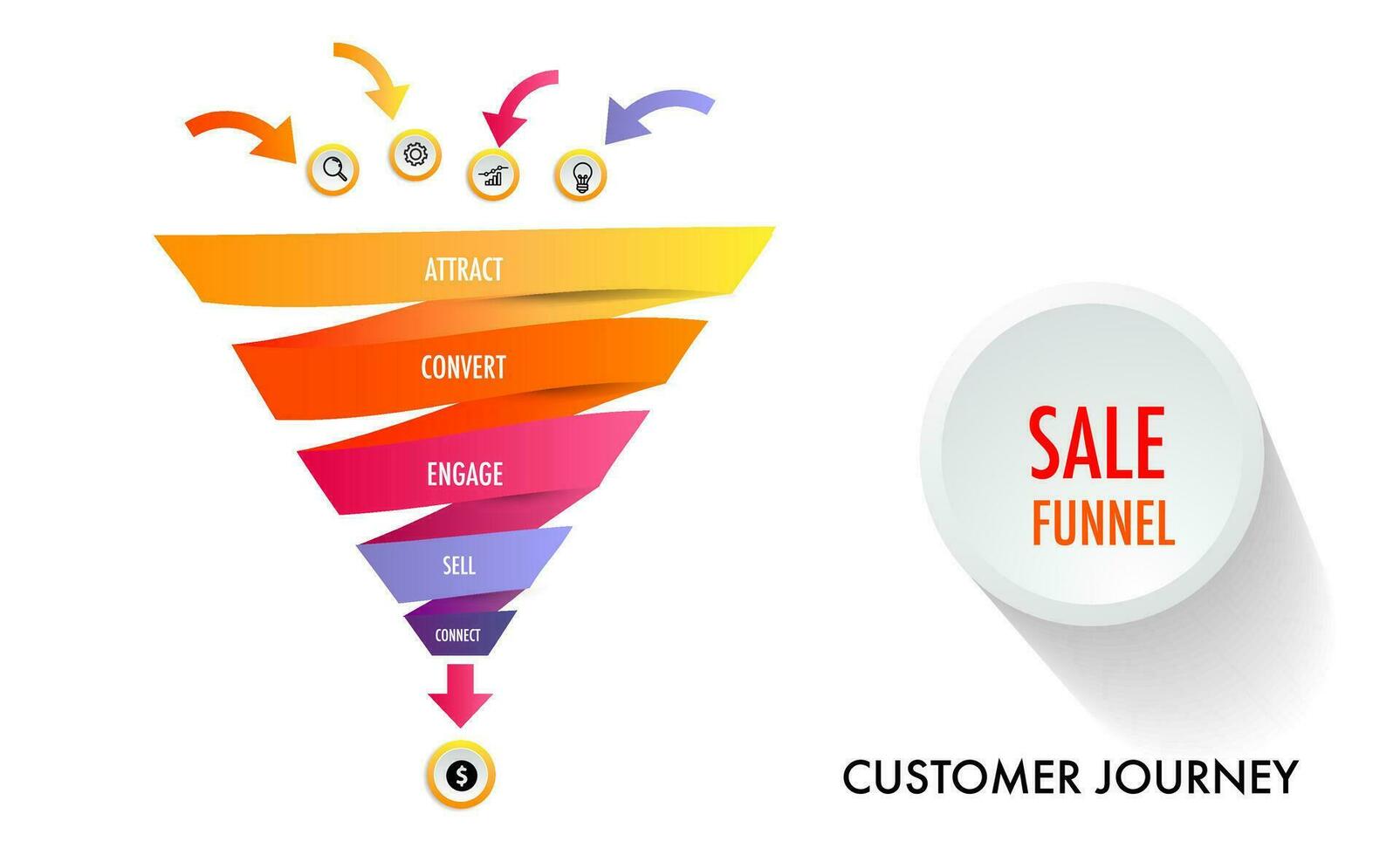 ATTRACT

CONVERT

ENGAGE

SELL

CONNECT

$

SALE
FUNNEL

CUSTOMER JOURNEY