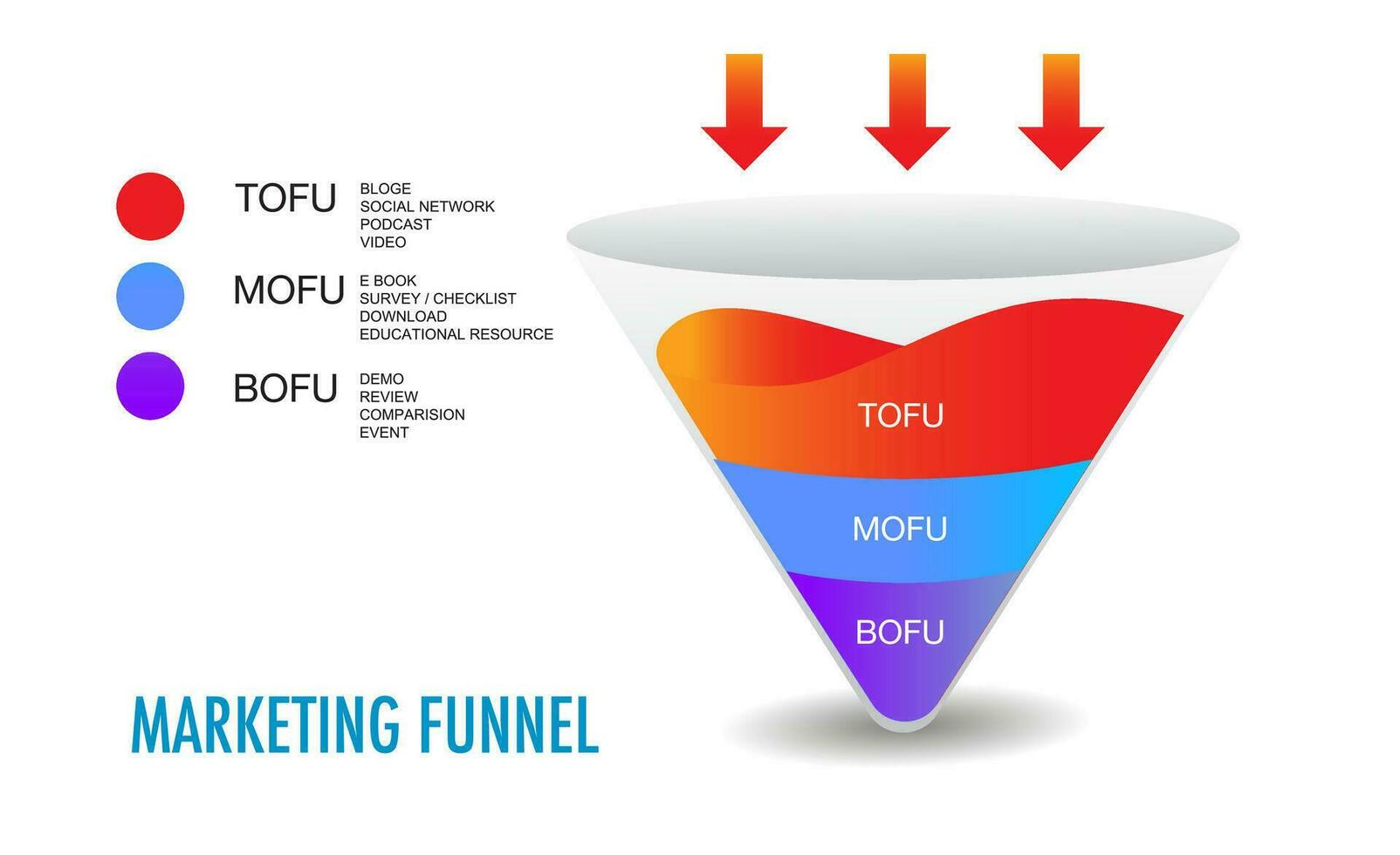 TOFU
BLOGE
SOCIAL NETWORK
PODCAST
VIDEO

MOFU
E BOOK
SURVEY / CHECKLIST
DOWNLOAD
EDUCATIONAL RESOURCE

BOFU
DEMO
REVIEW
COMPARISION
EVENT

TOFU
MOFU
BOFU

MARKETING FUNNEL