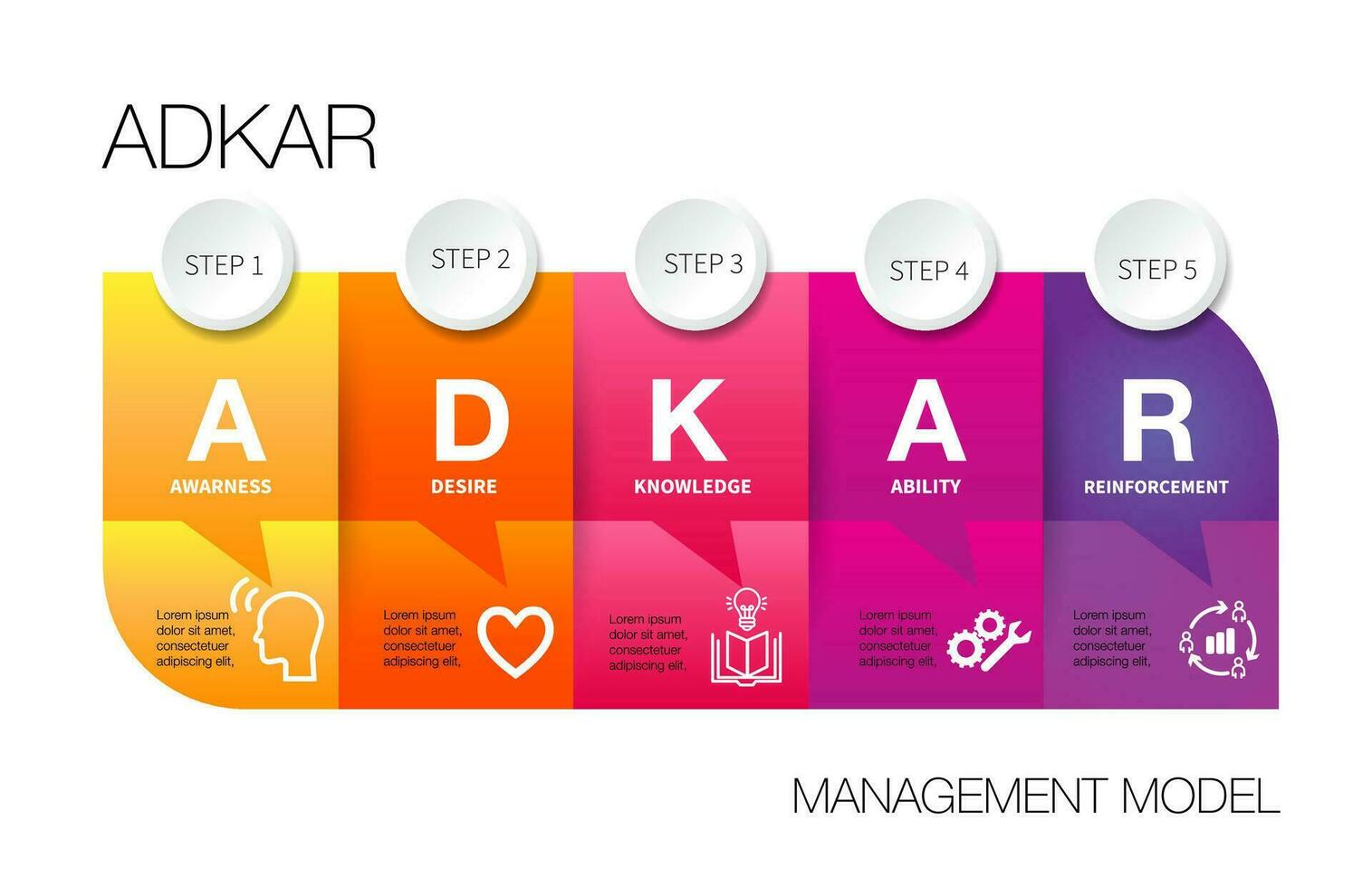 ADKAR

STEP 1

A

AWARNESS

Lorem ipsum dolor sit amet, consectetuer adipiscing elit,

STEP 2

D

DESIRE

Lorem ipsum dolor sit amet, consectetuer adipiscing elit,

STEP 3

K

KNOWLEDGE

Lorem ipsum dolor sit amet, consectetuer adipiscing elit,

STEP 4

A

ABILITY

Lorem ipsum dolor sit amet, consectetuer adipiscing elit,

STEP 5

R

REINFORCEMENT

Lorem ipsum dolor sit amet, consectetuer adipiscing elit,

MANAGEMENT MODEL