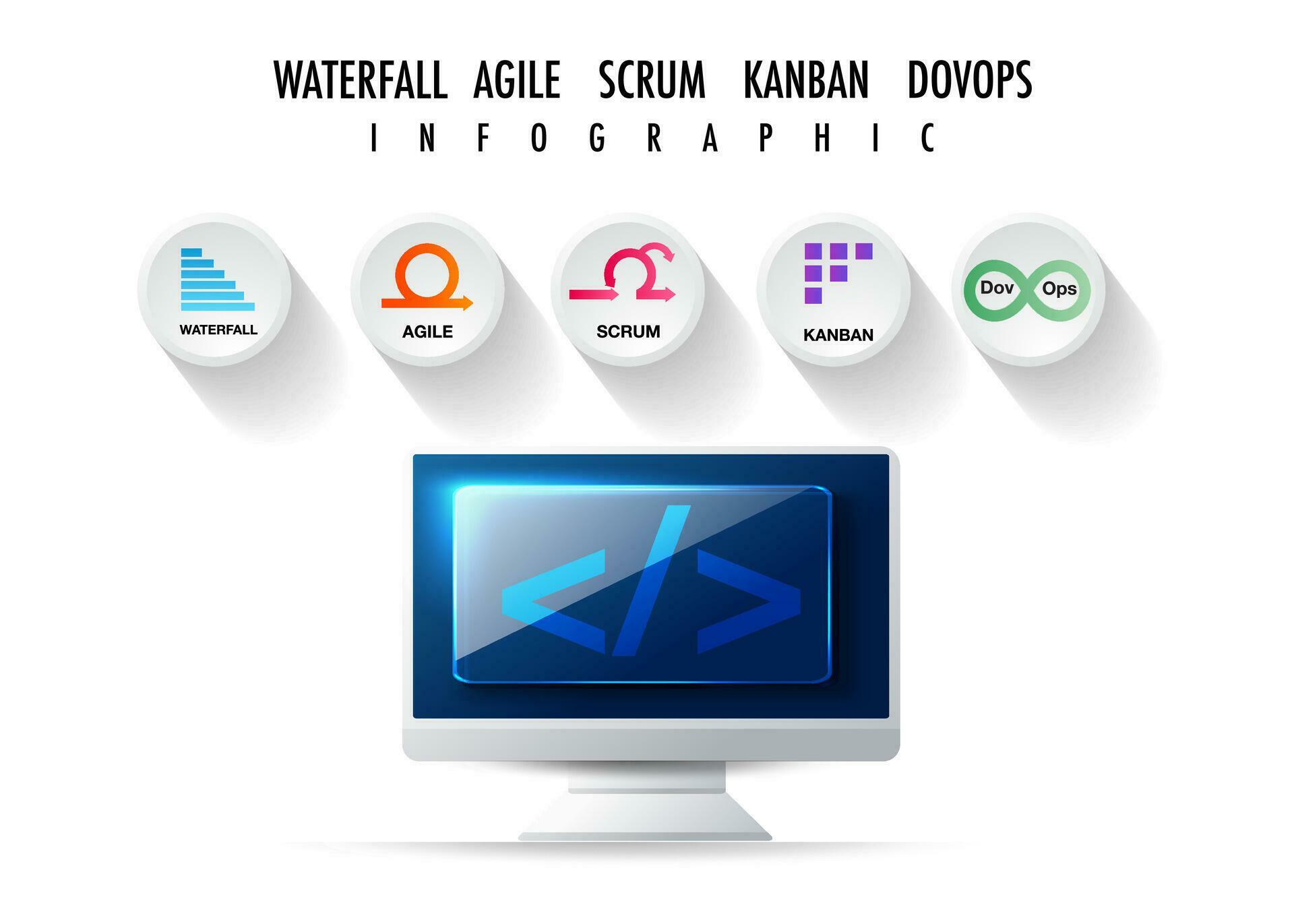 WATERFALL AGILE SCRUM KANBAN DOVOPS
INFOGRAPHIC

WATERFALL

AGILE

SCRUM

KANBAN

Dov Ops

</>