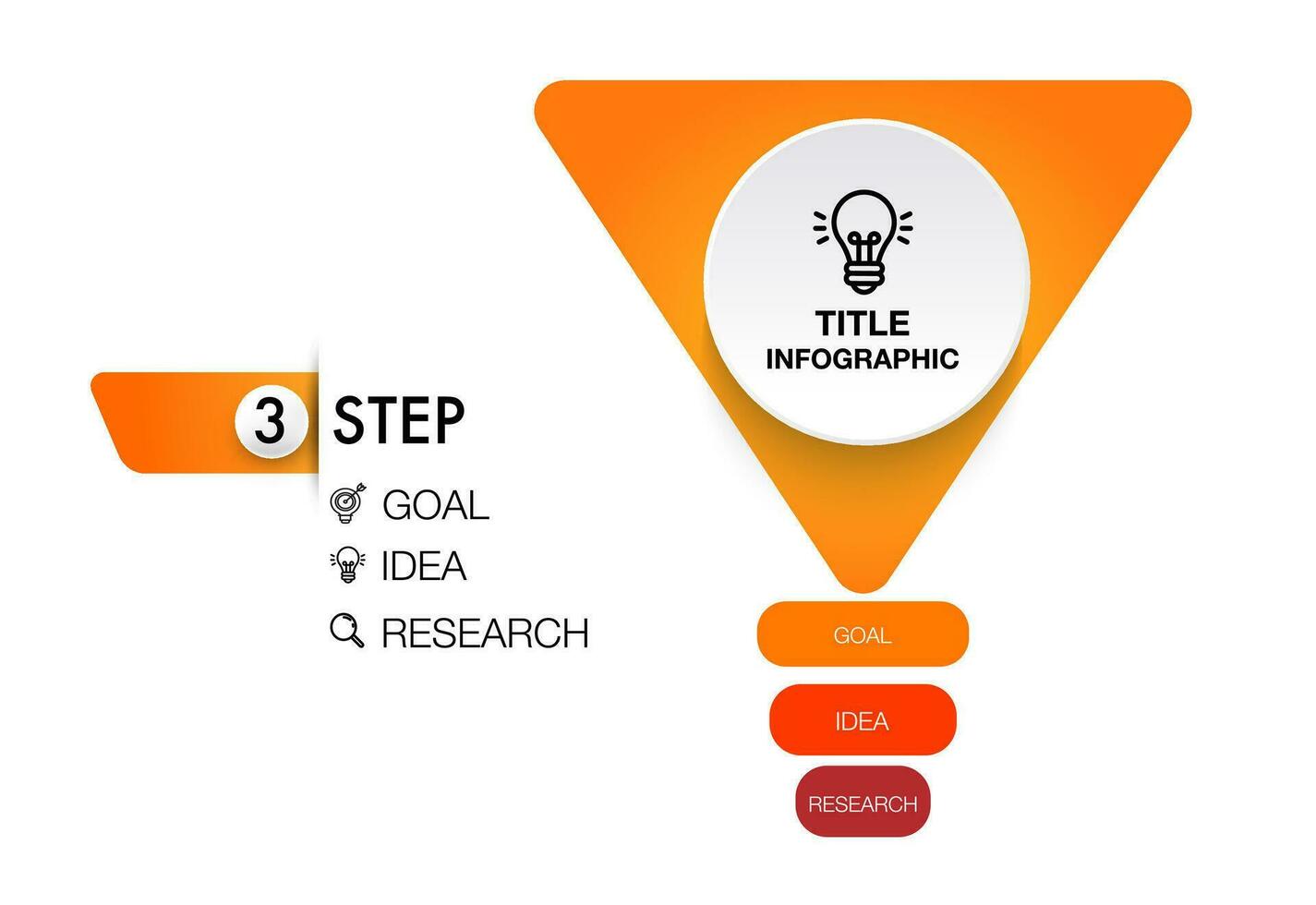 3 STEP

GOAL

IDEA

RESEARCH

TITLE
INFOGRAPHIC

GOAL

IDEA

RESEARCH