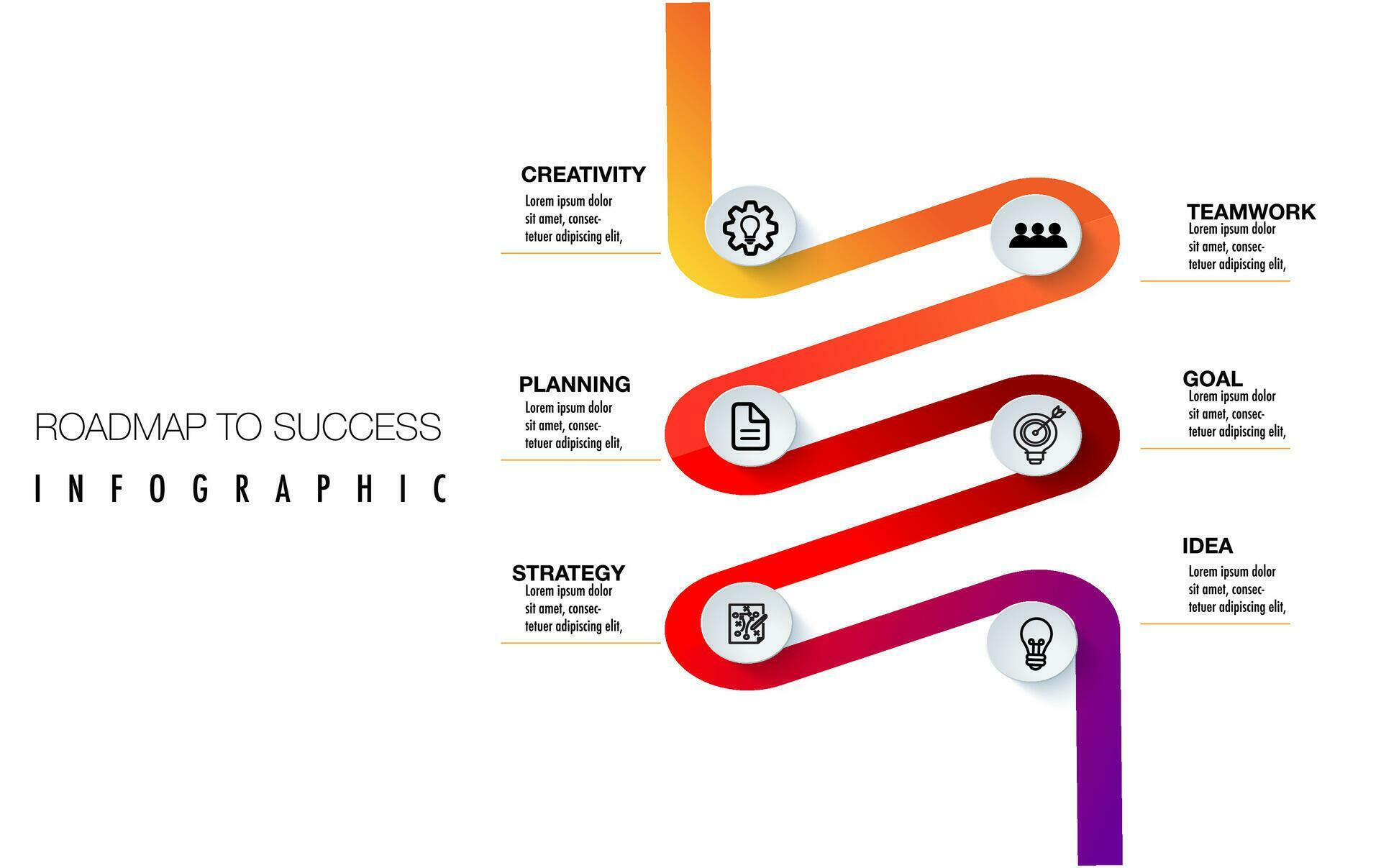 ROADMAP TO SUCCESS

INFOGRAPHIC

CREATIVITY
Lorem ipsum dolor sit amet, consectetuer adipiscing elit,

TEAMWORK
Lorem ipsum dolor sit amet, consectetuer adipiscing elit,

PLANNING
Lorem ipsum dolor sit amet, consectetuer adipiscing elit,

GOAL
Lorem ipsum dolor sit amet, consectetuer adipiscing elit,

STRATEGY
Lorem ipsum dolor sit amet, consectetuer adipiscing elit,

IDEA
Lorem ipsum dolor sit amet, consectetuer adipiscing elit,