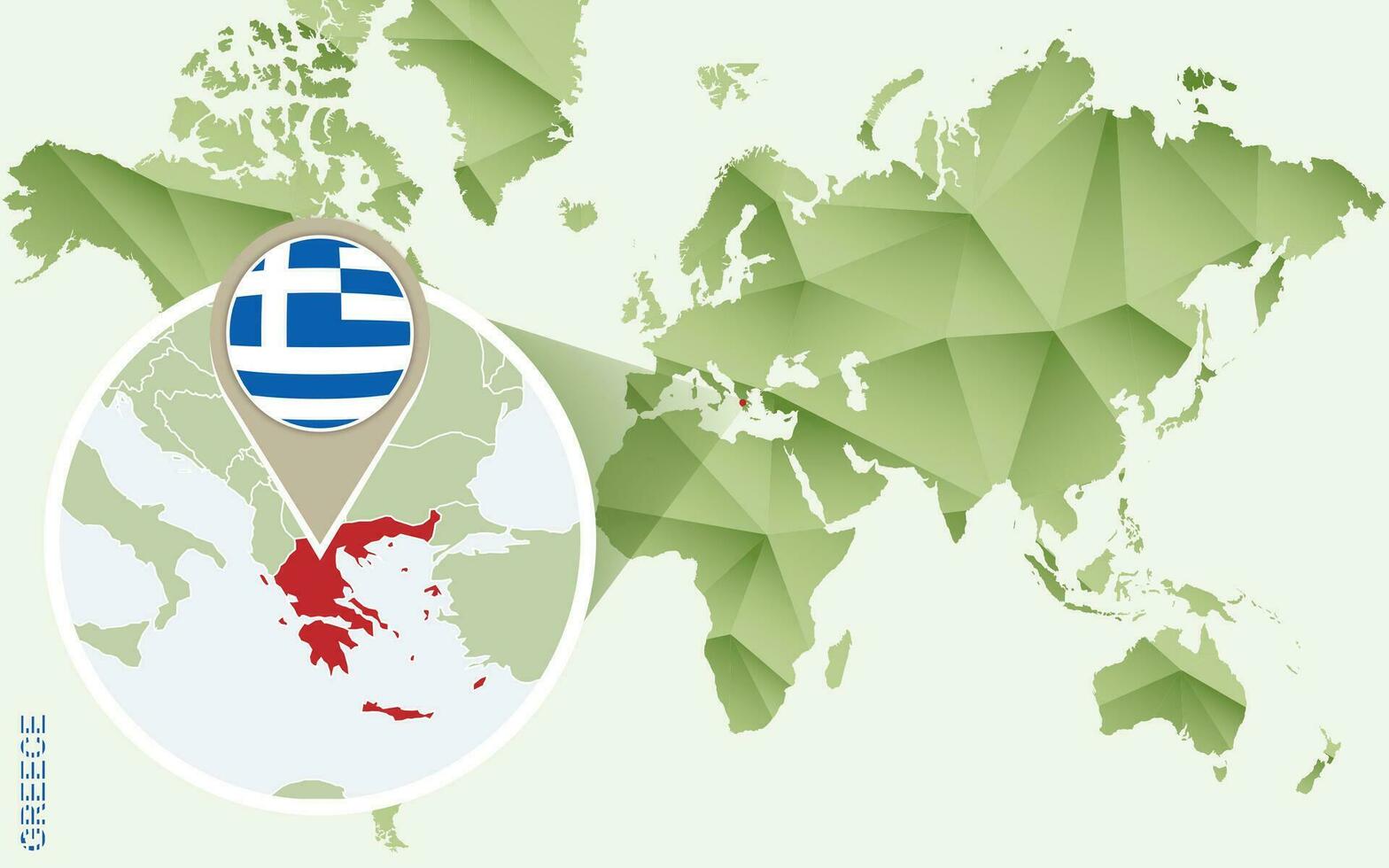 GREECE