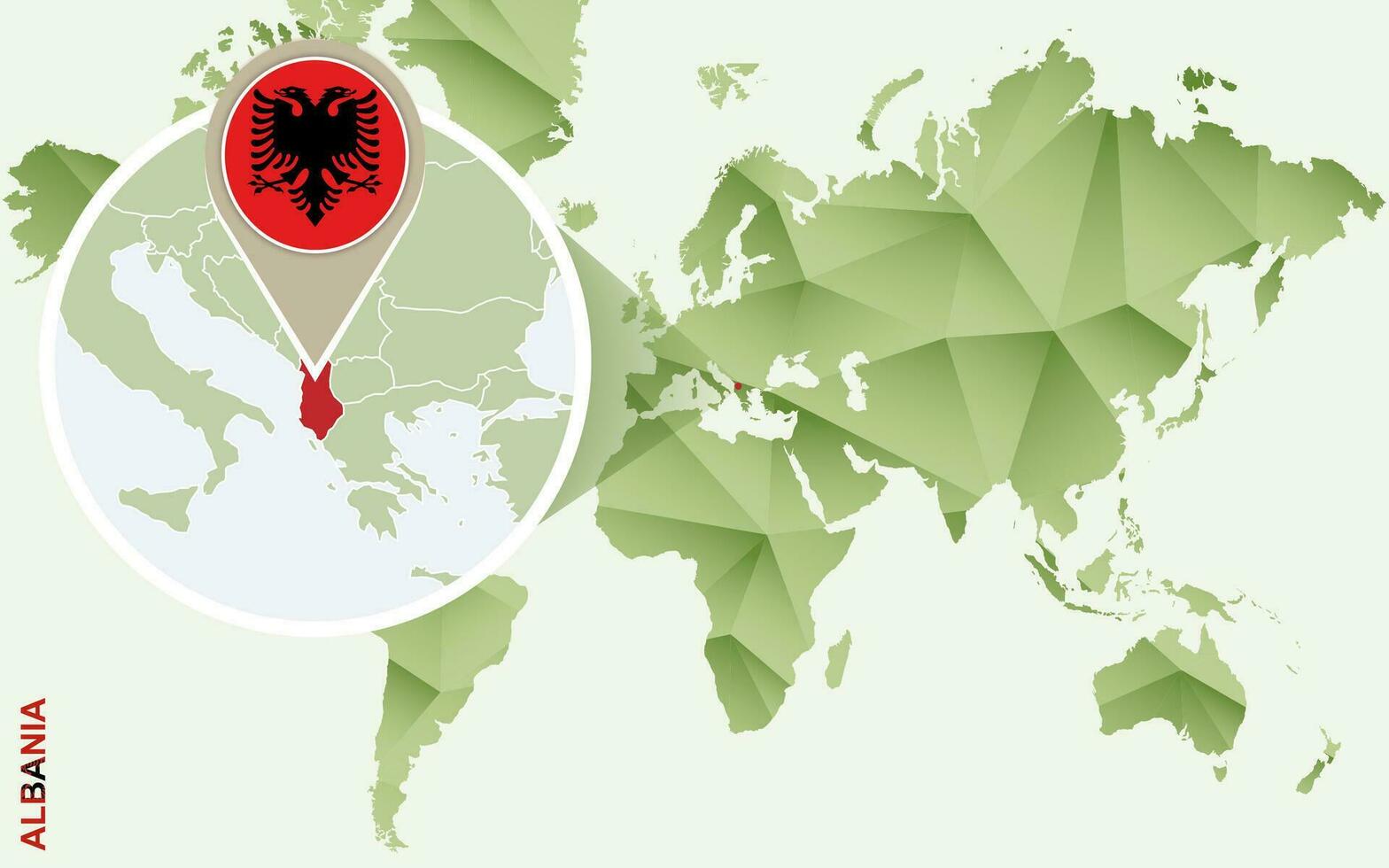 ALBANIA