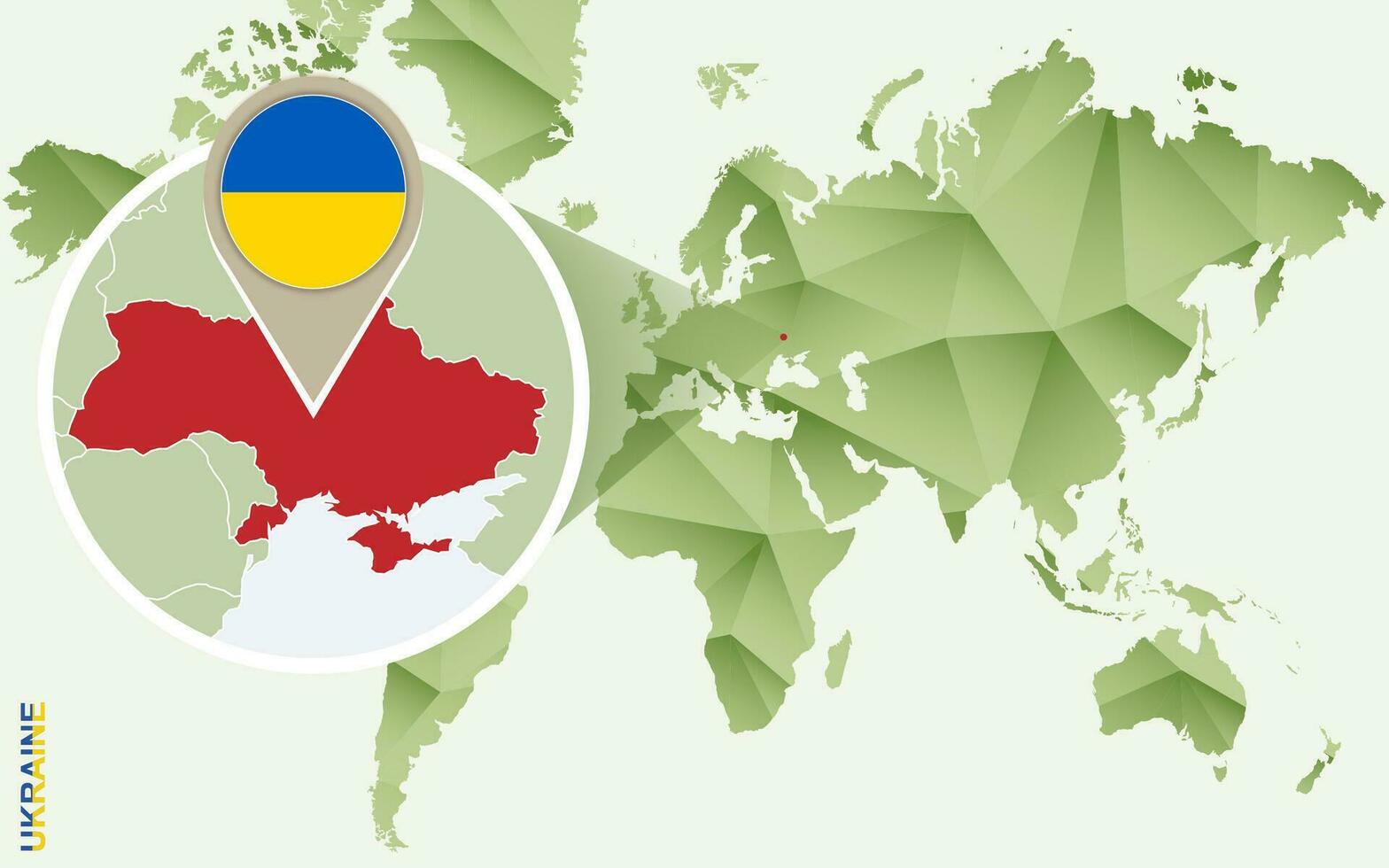 UKRAINE