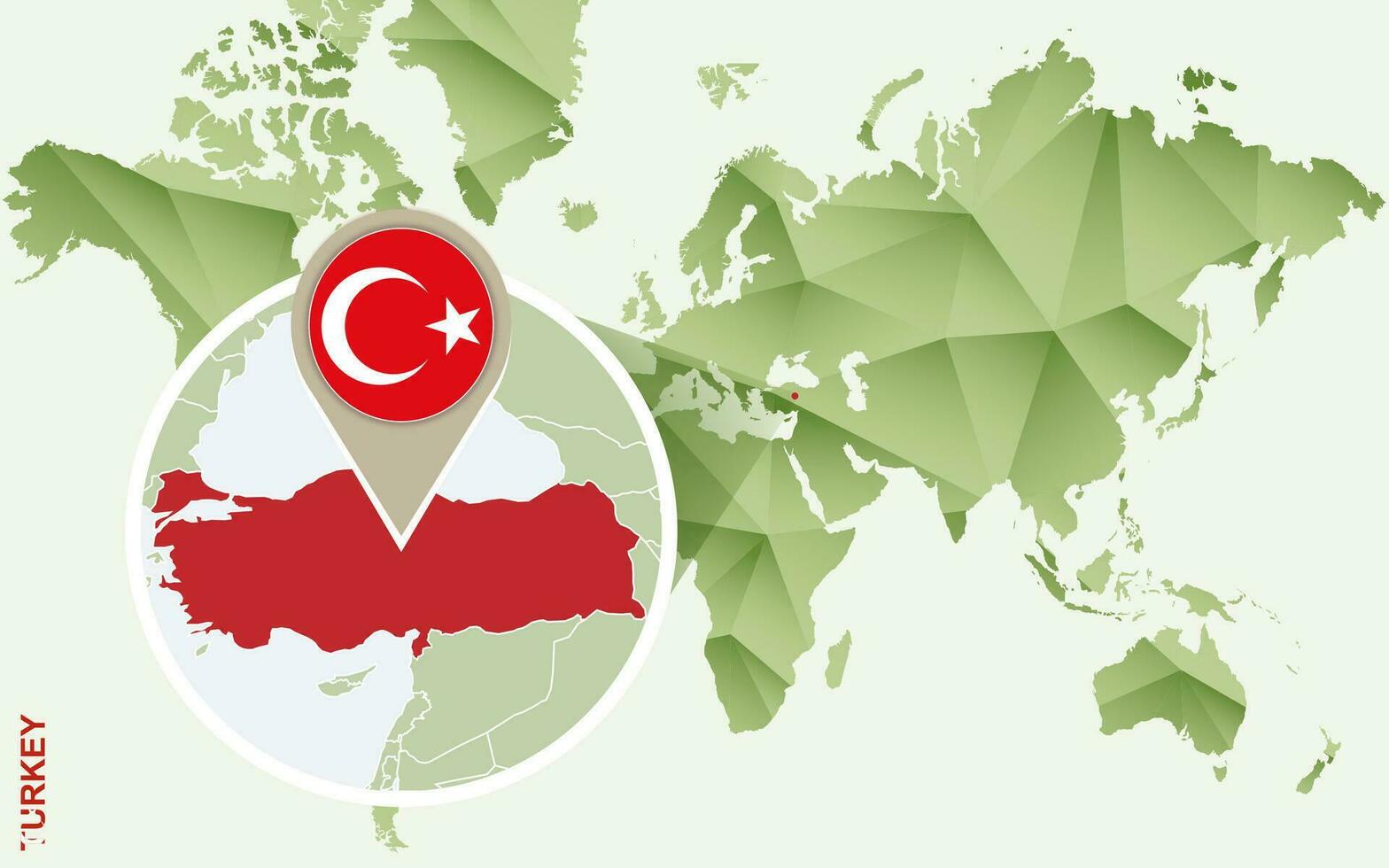 TURKEY