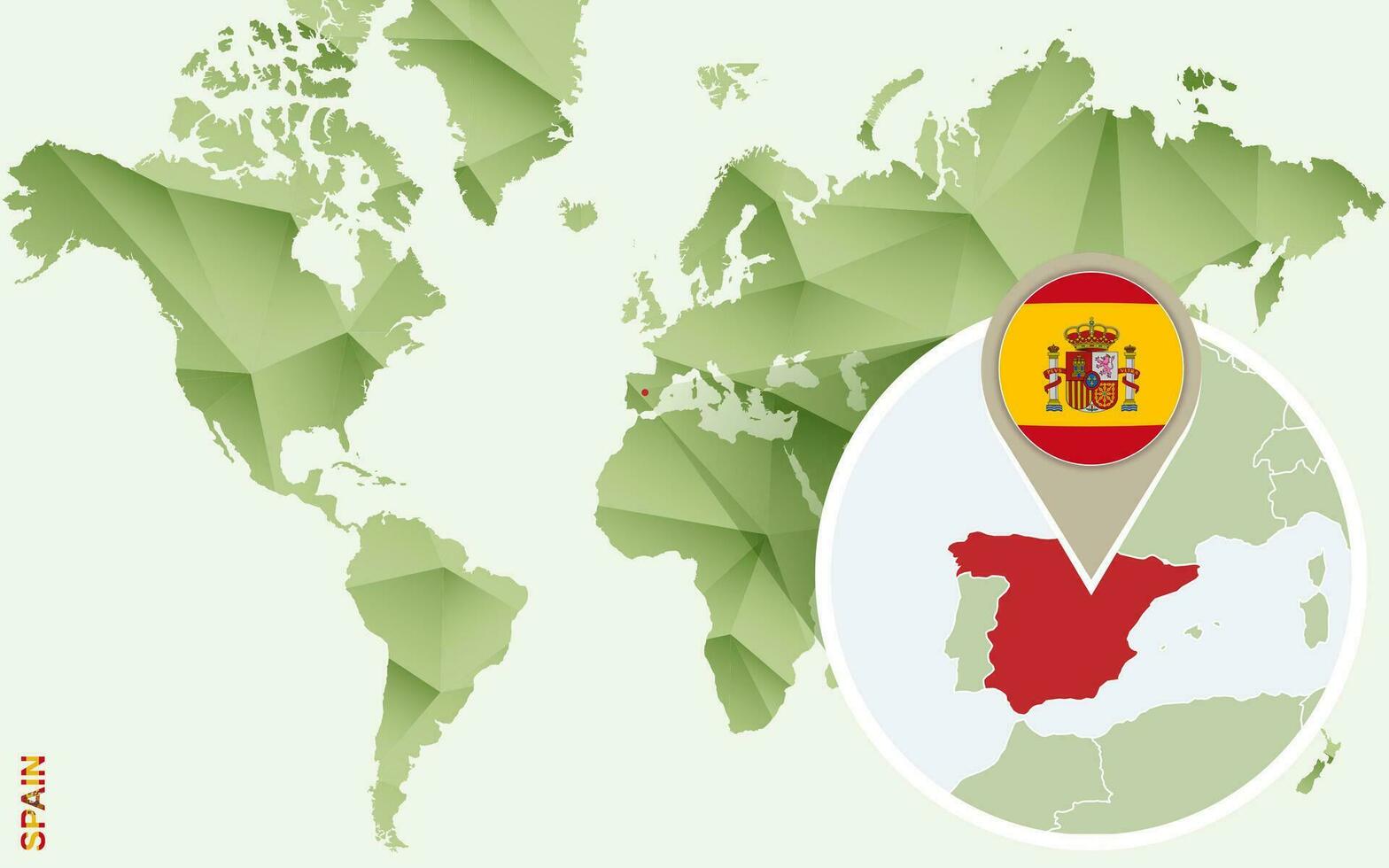 SPAIN