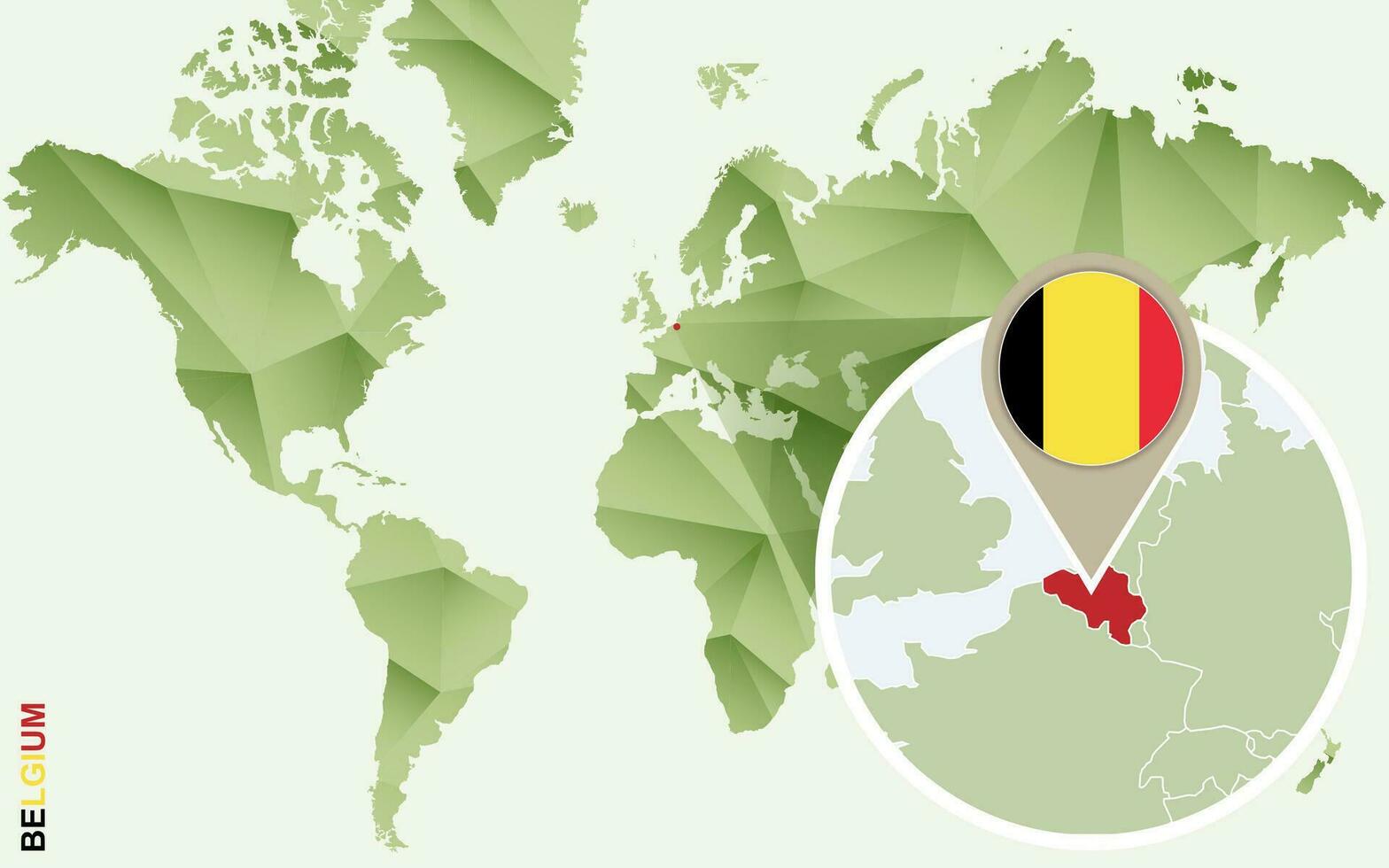 BELGIUM