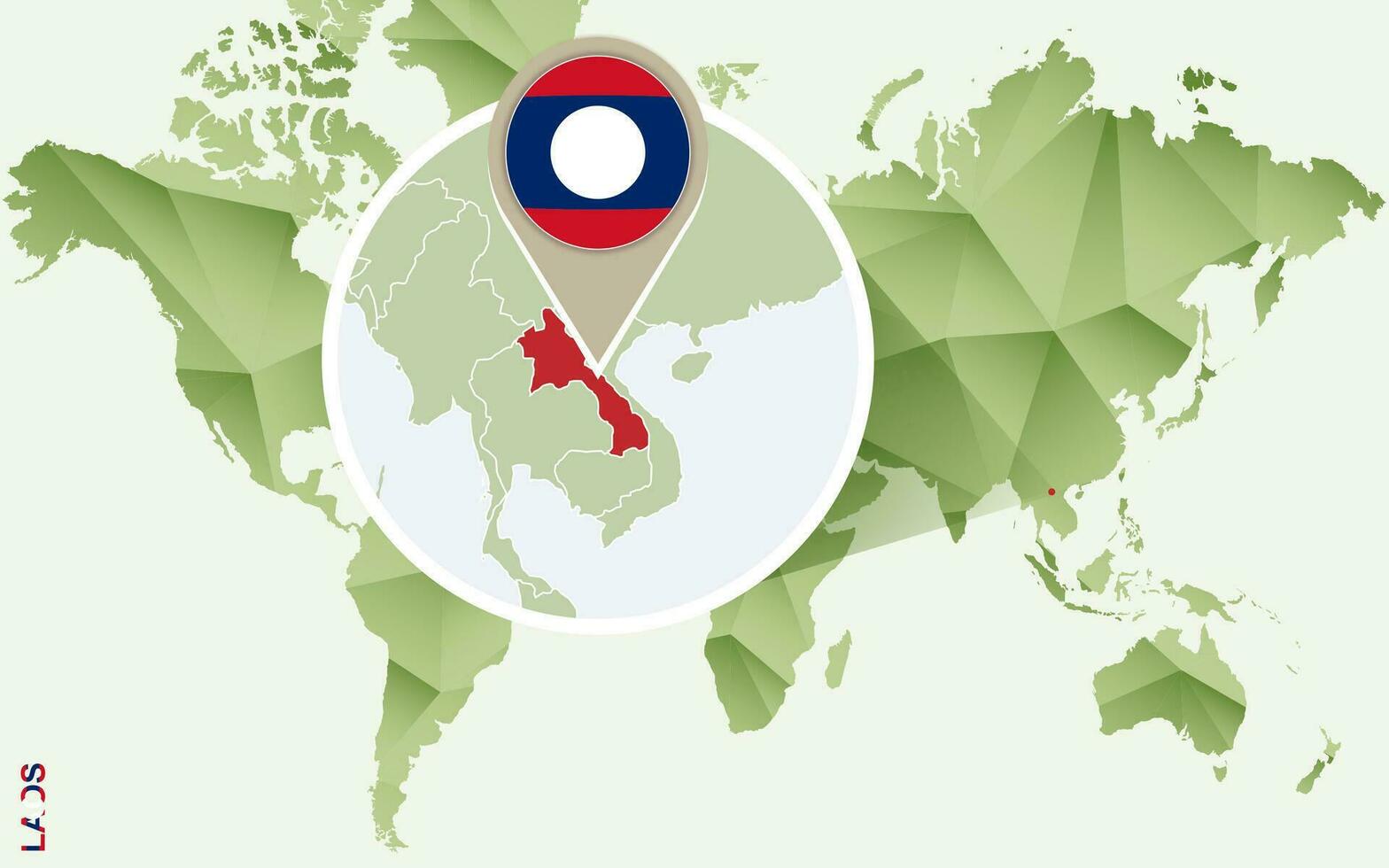 LAOS