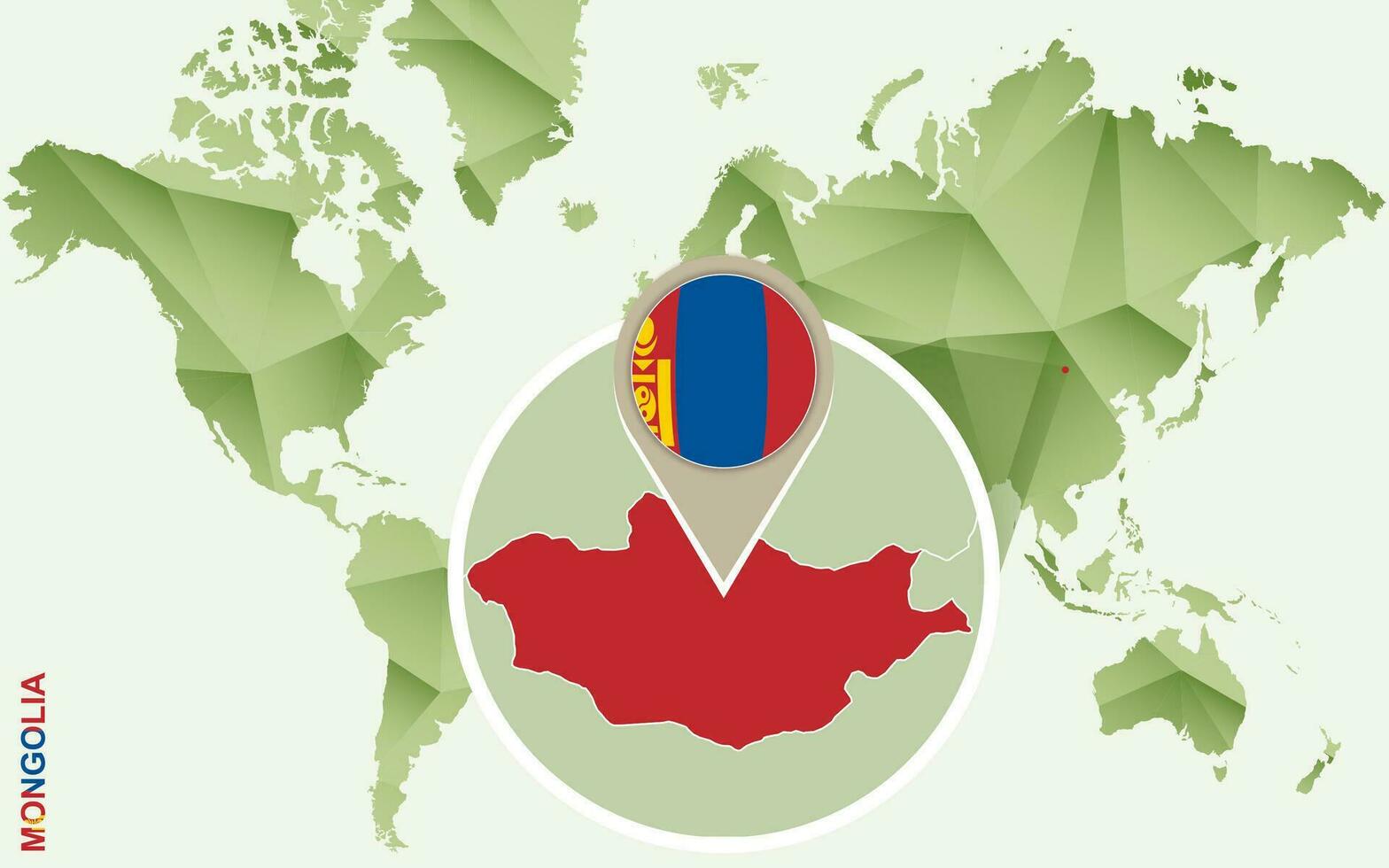 MONGOLIA