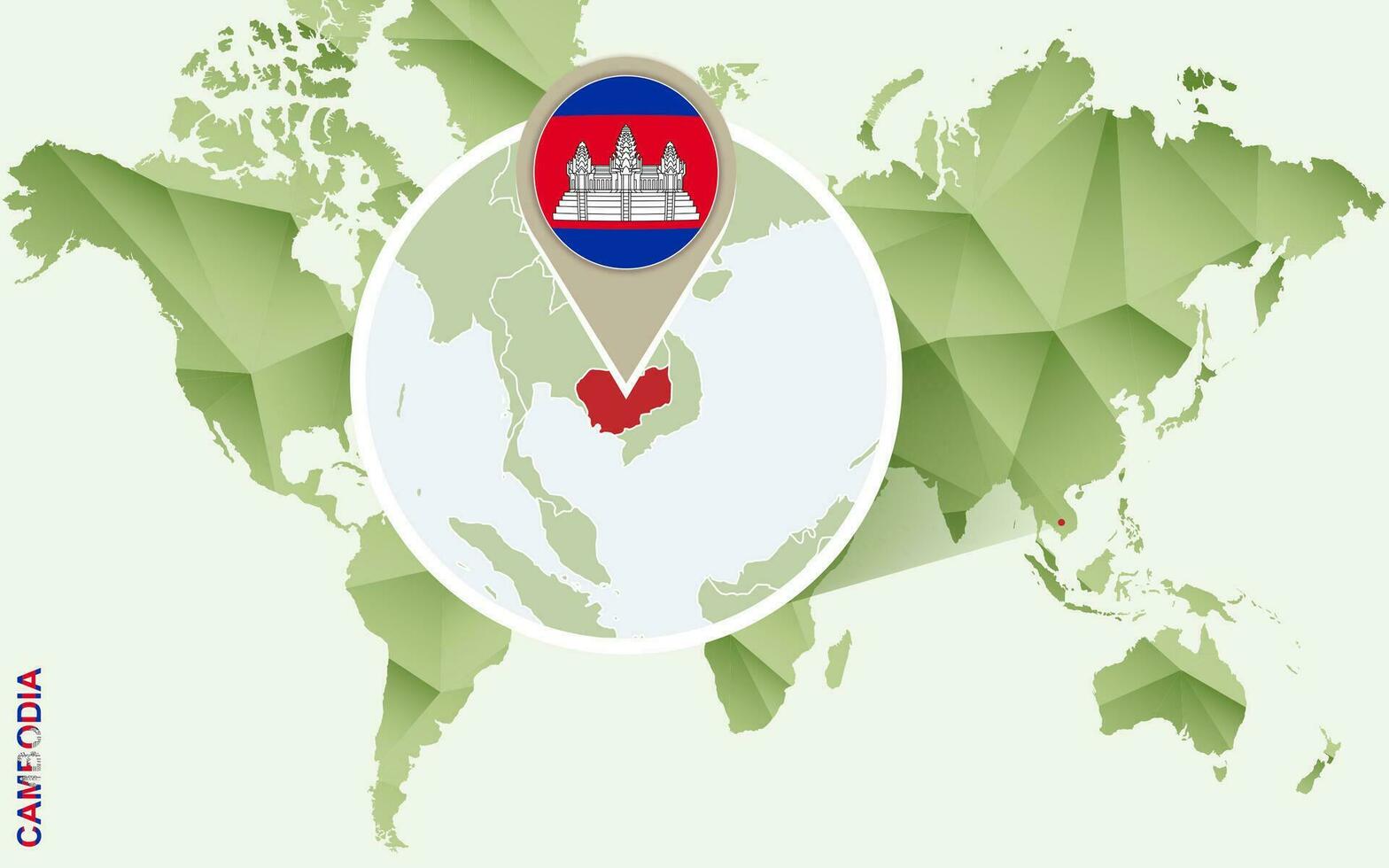 CAMBODIA