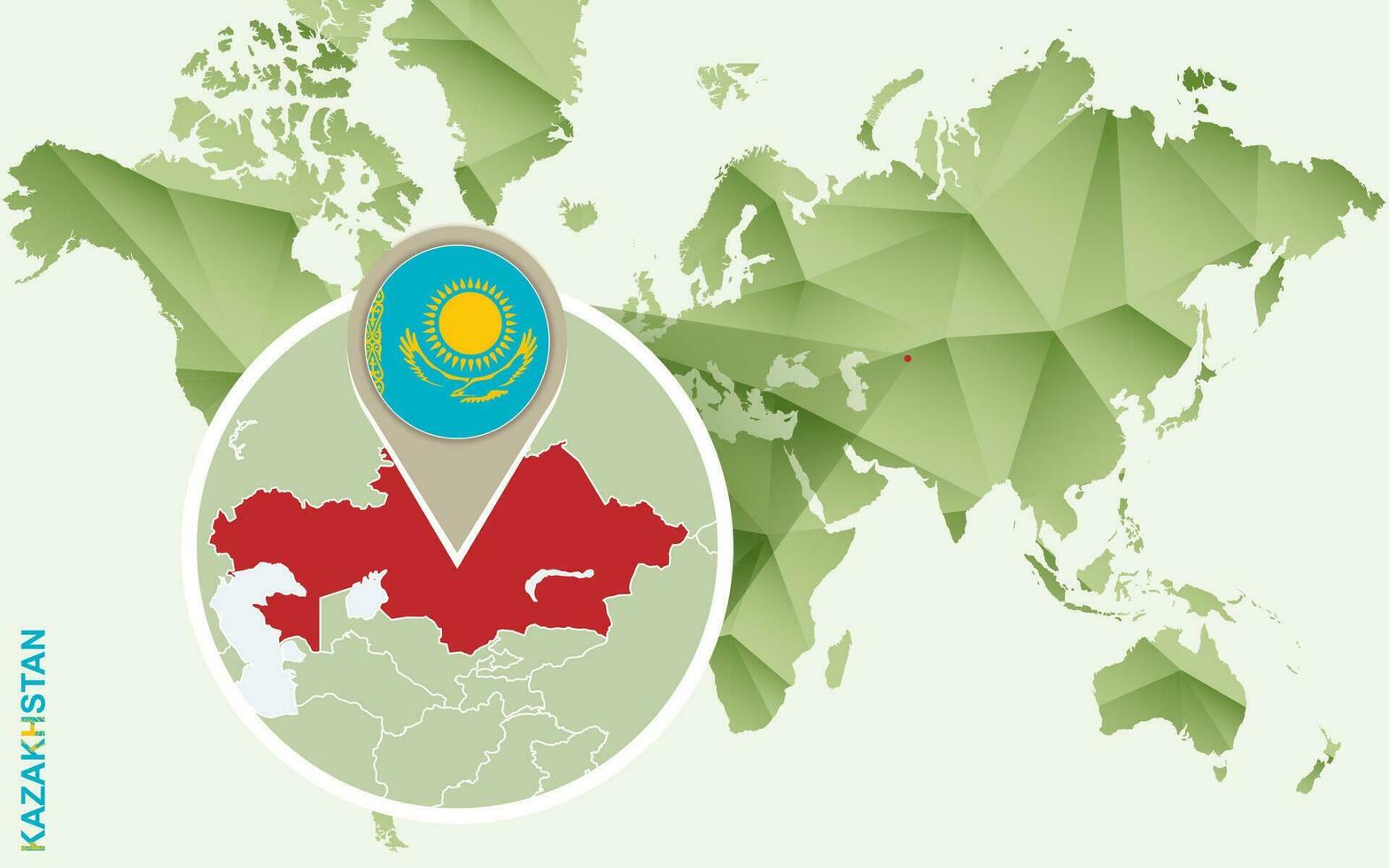 KAZAKHSTAN