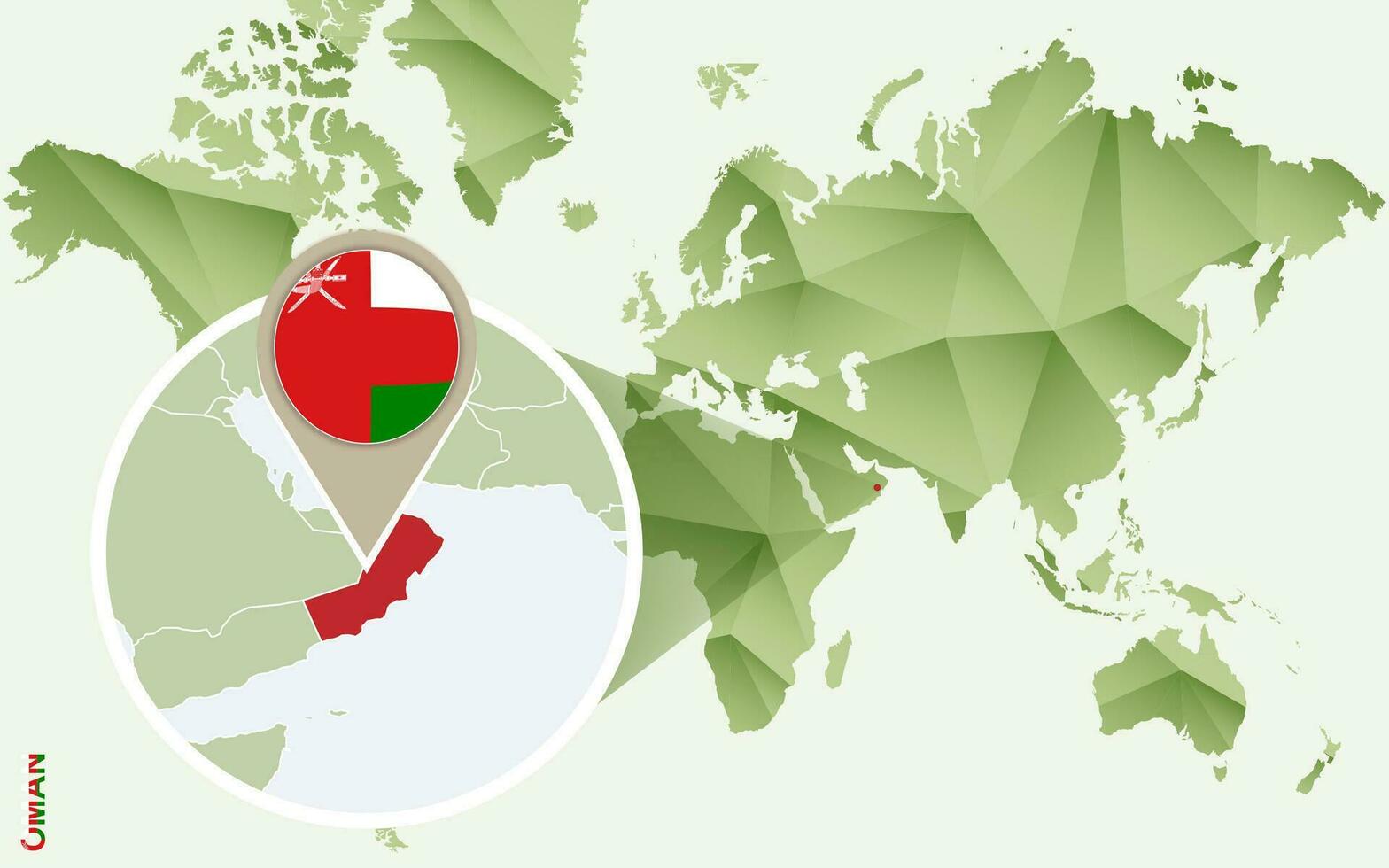 OMAN