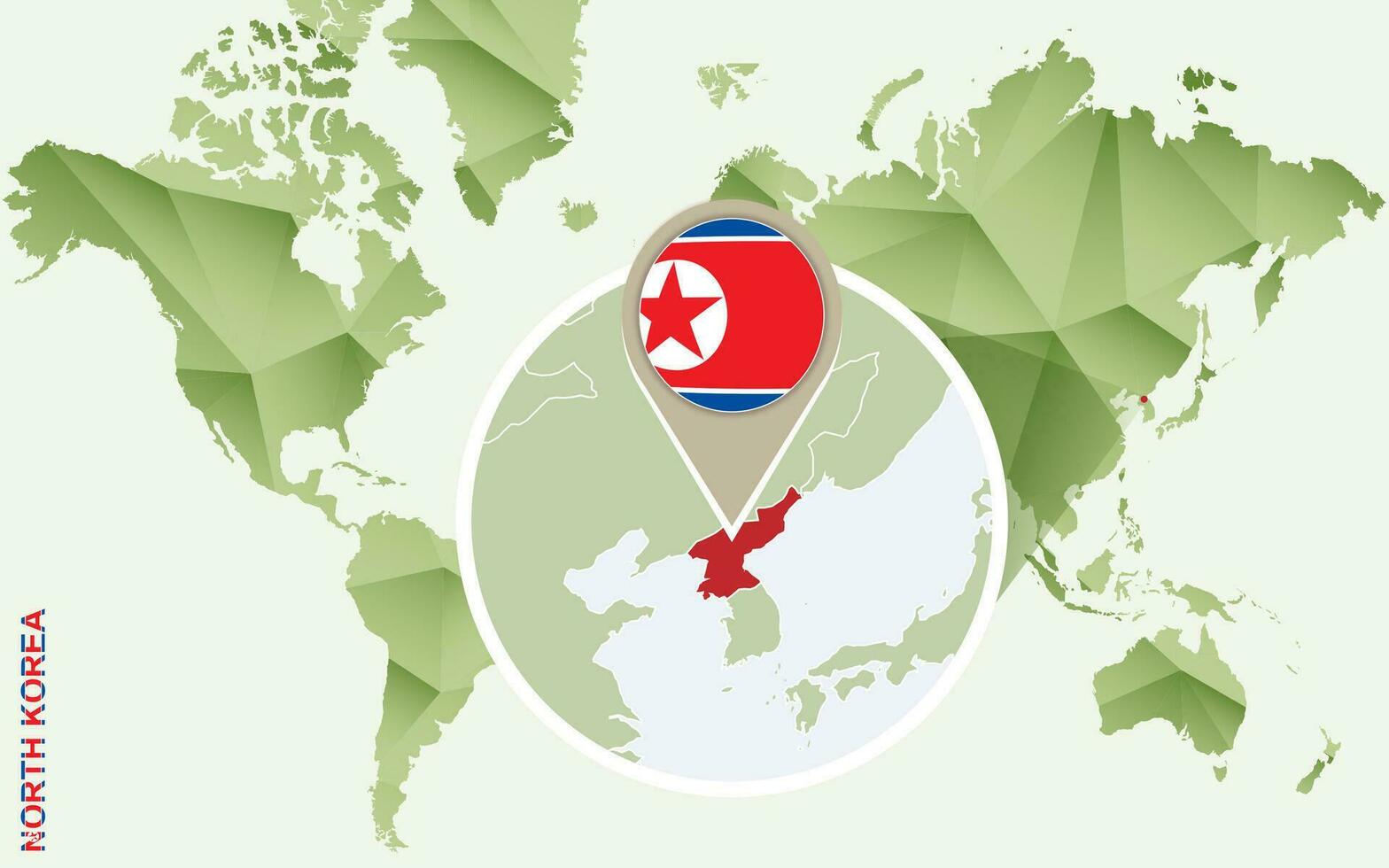 NORTH KOREA