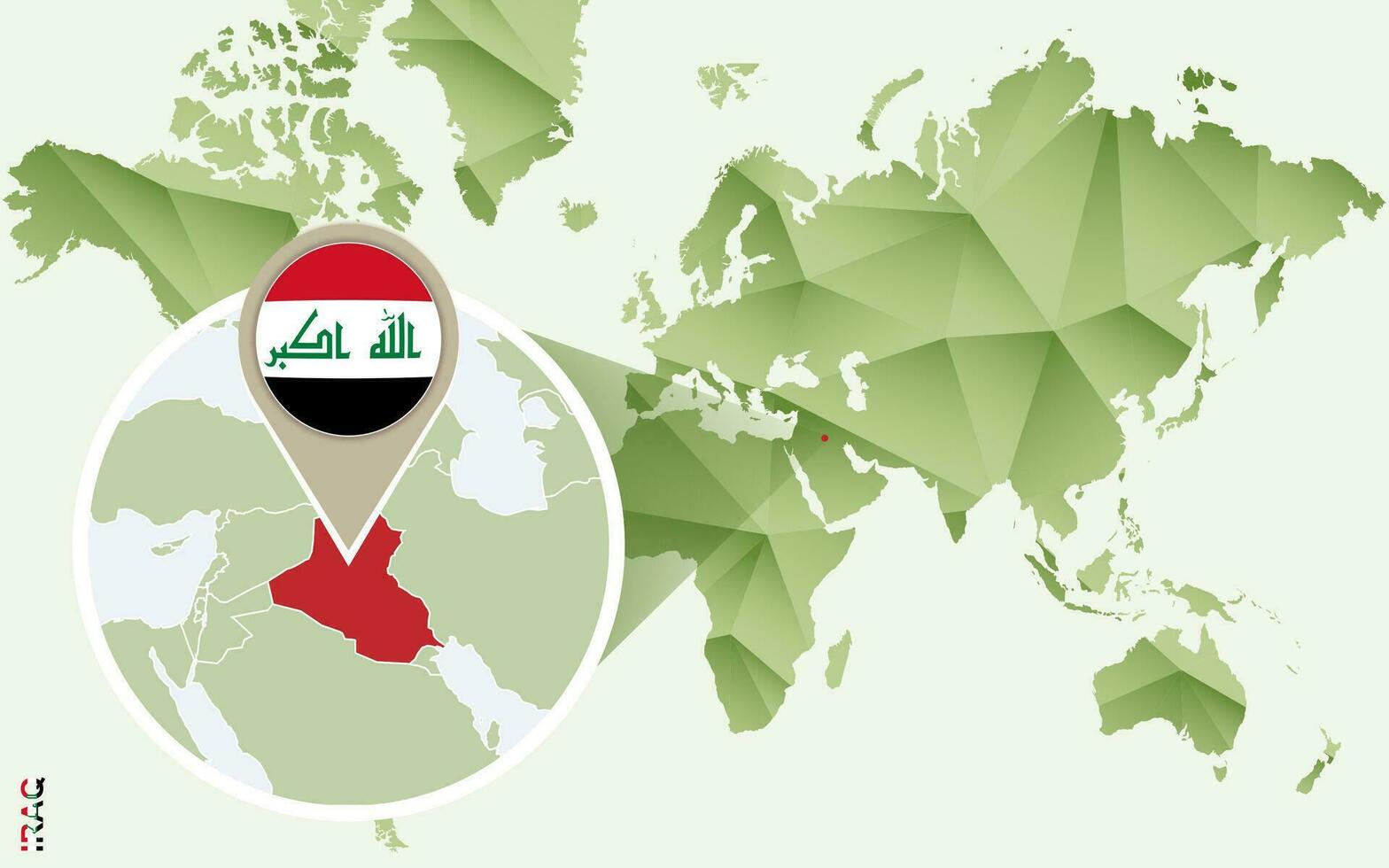 الله اكبر

IRAQ