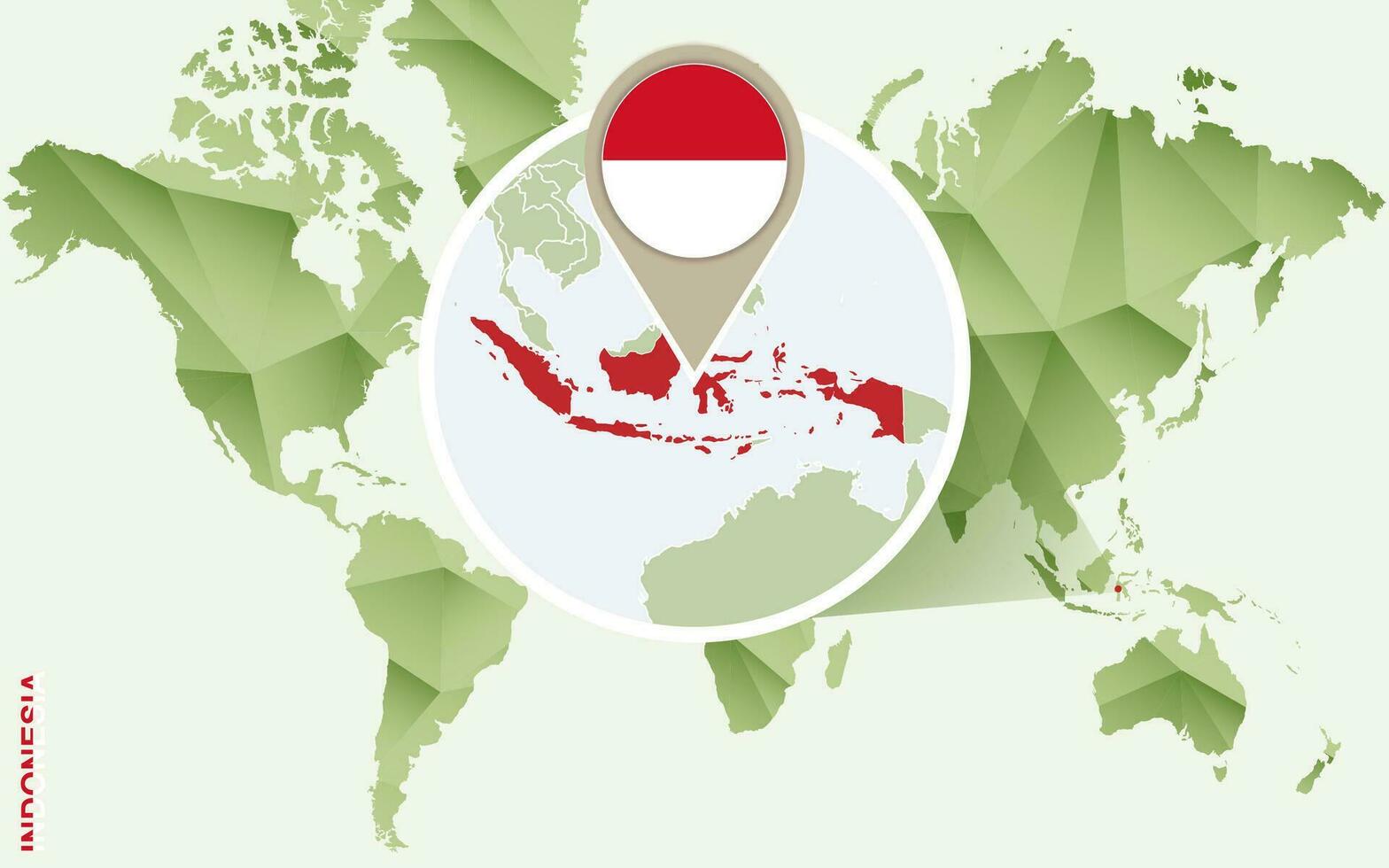 INDONESIA