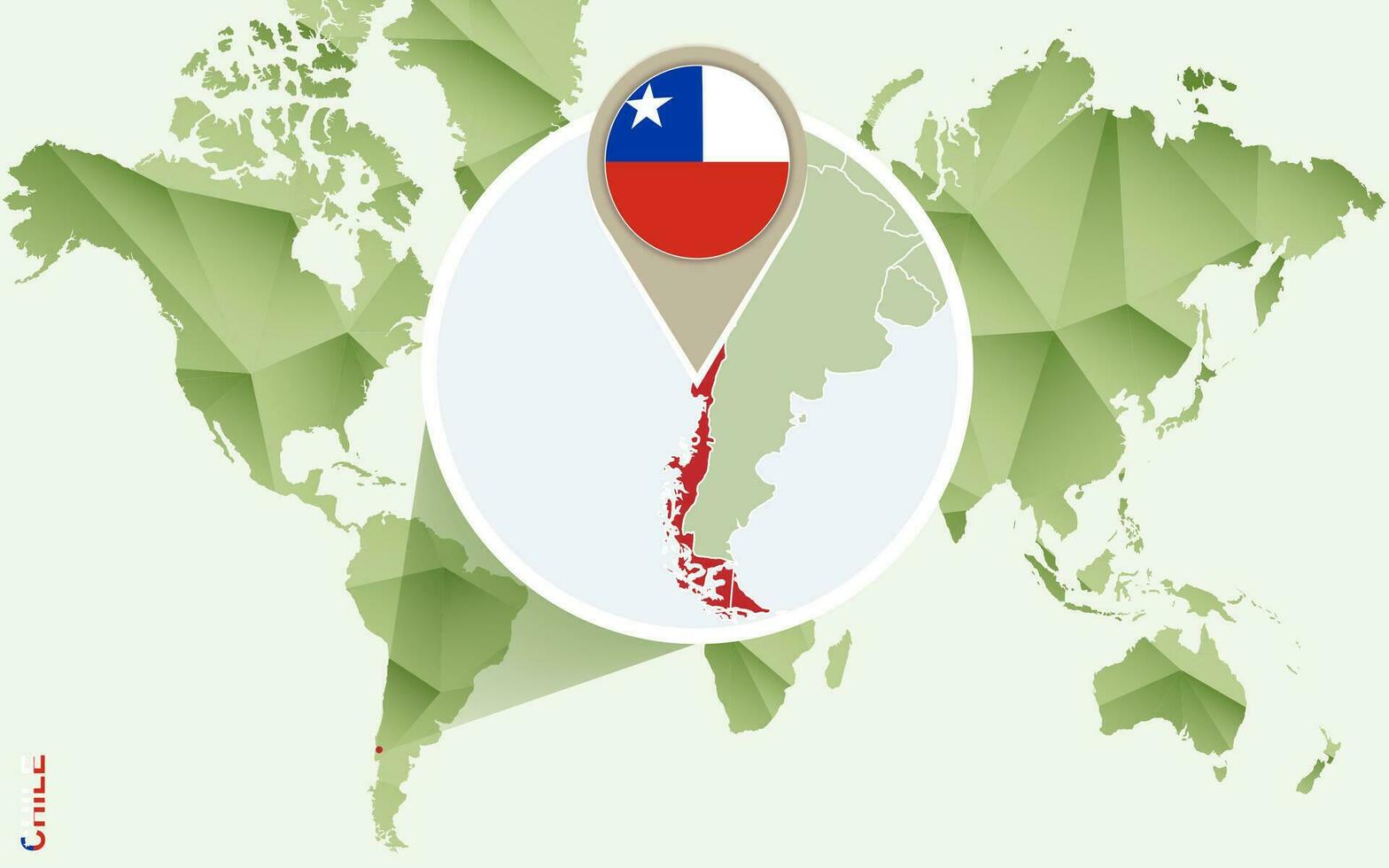 CHILE