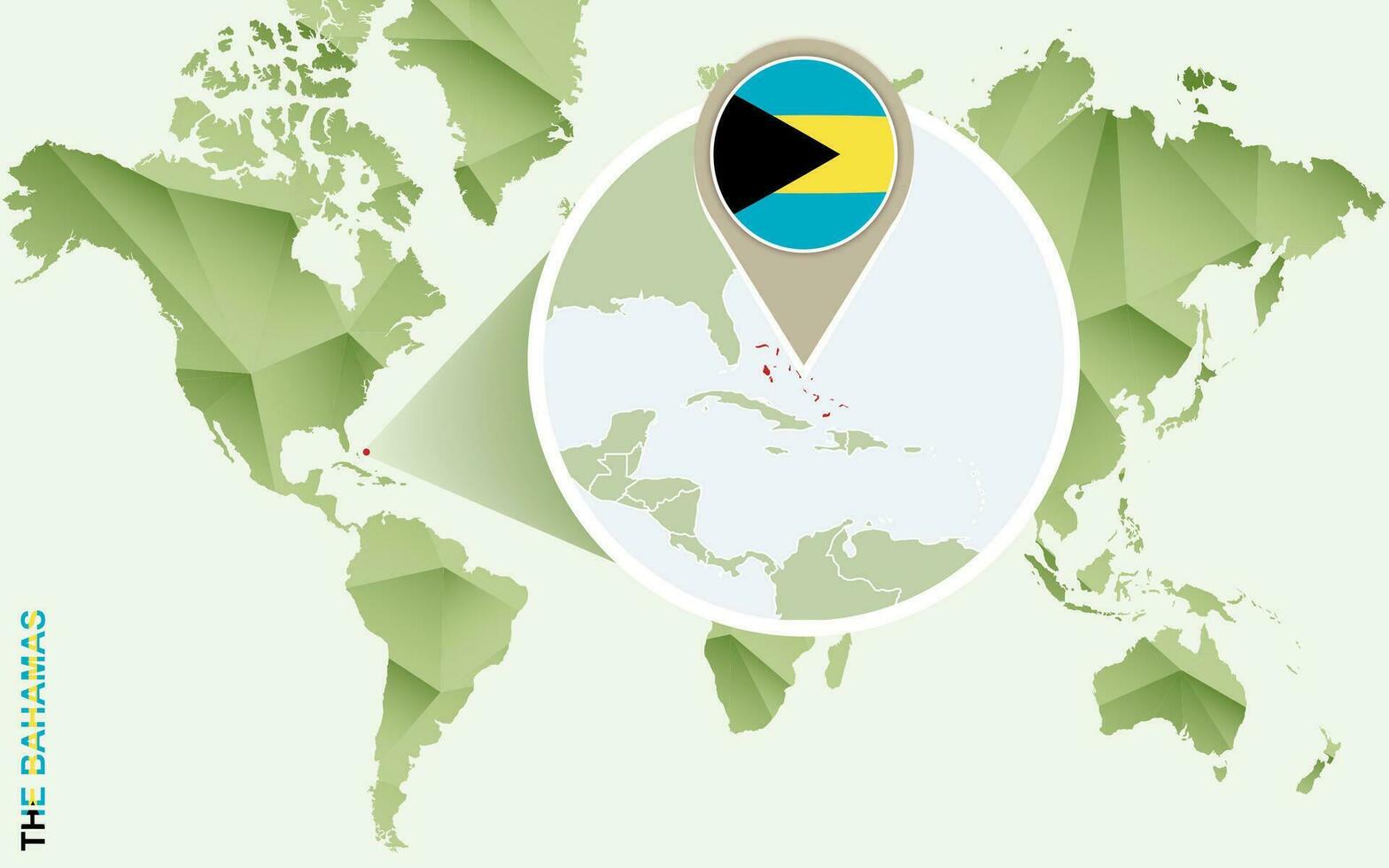 THE BAHAMAS