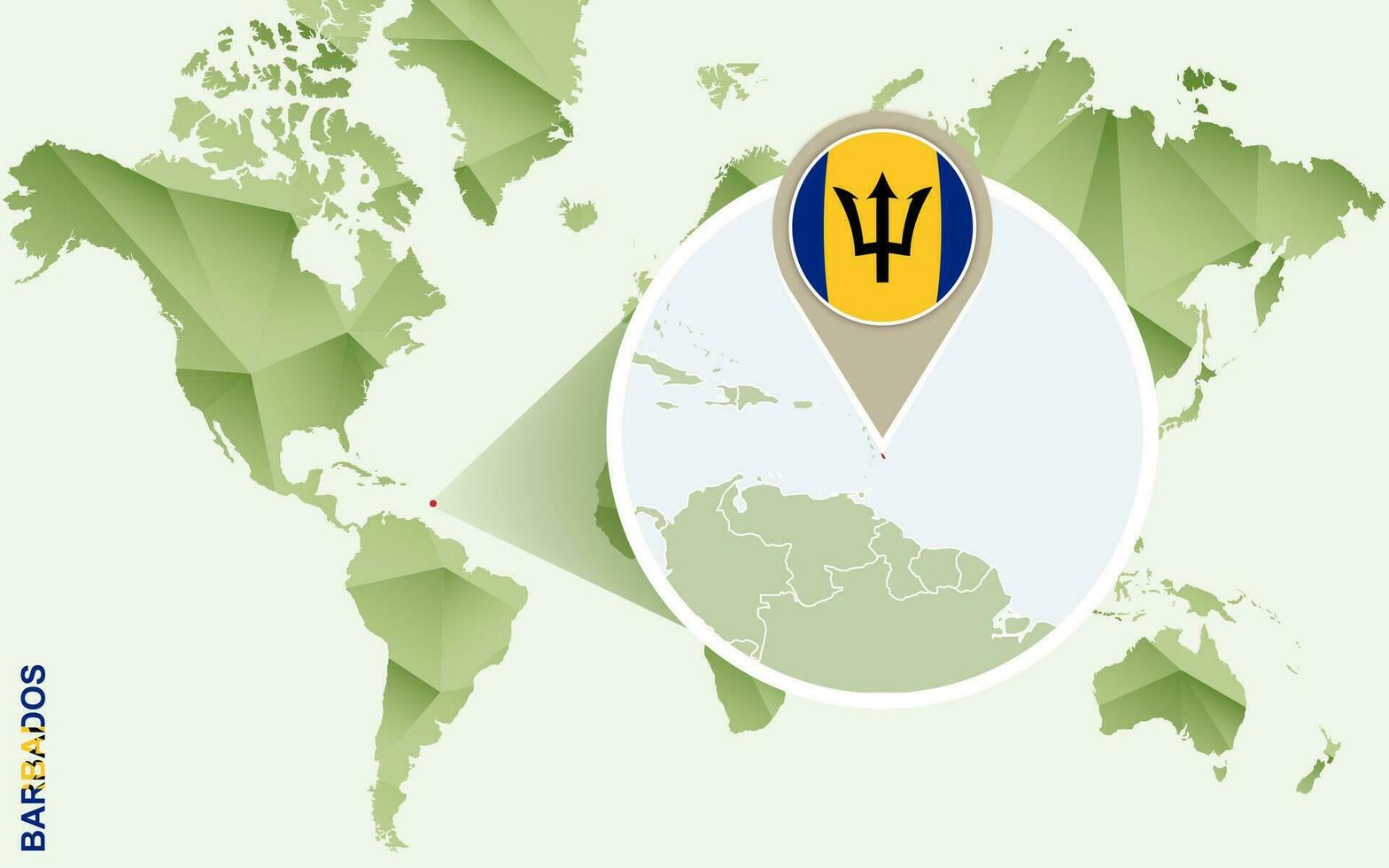 BARBADOS