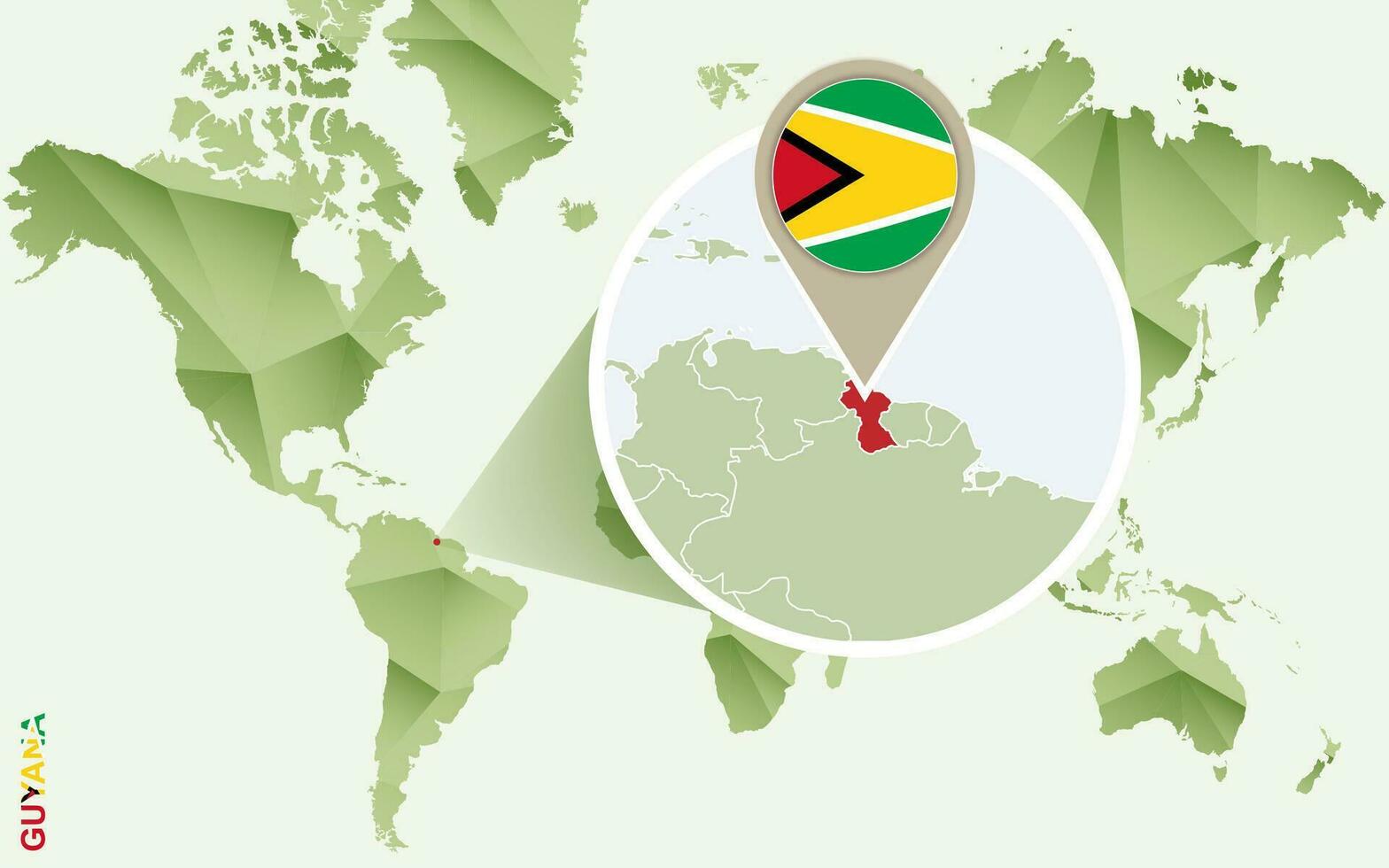 GUYANA