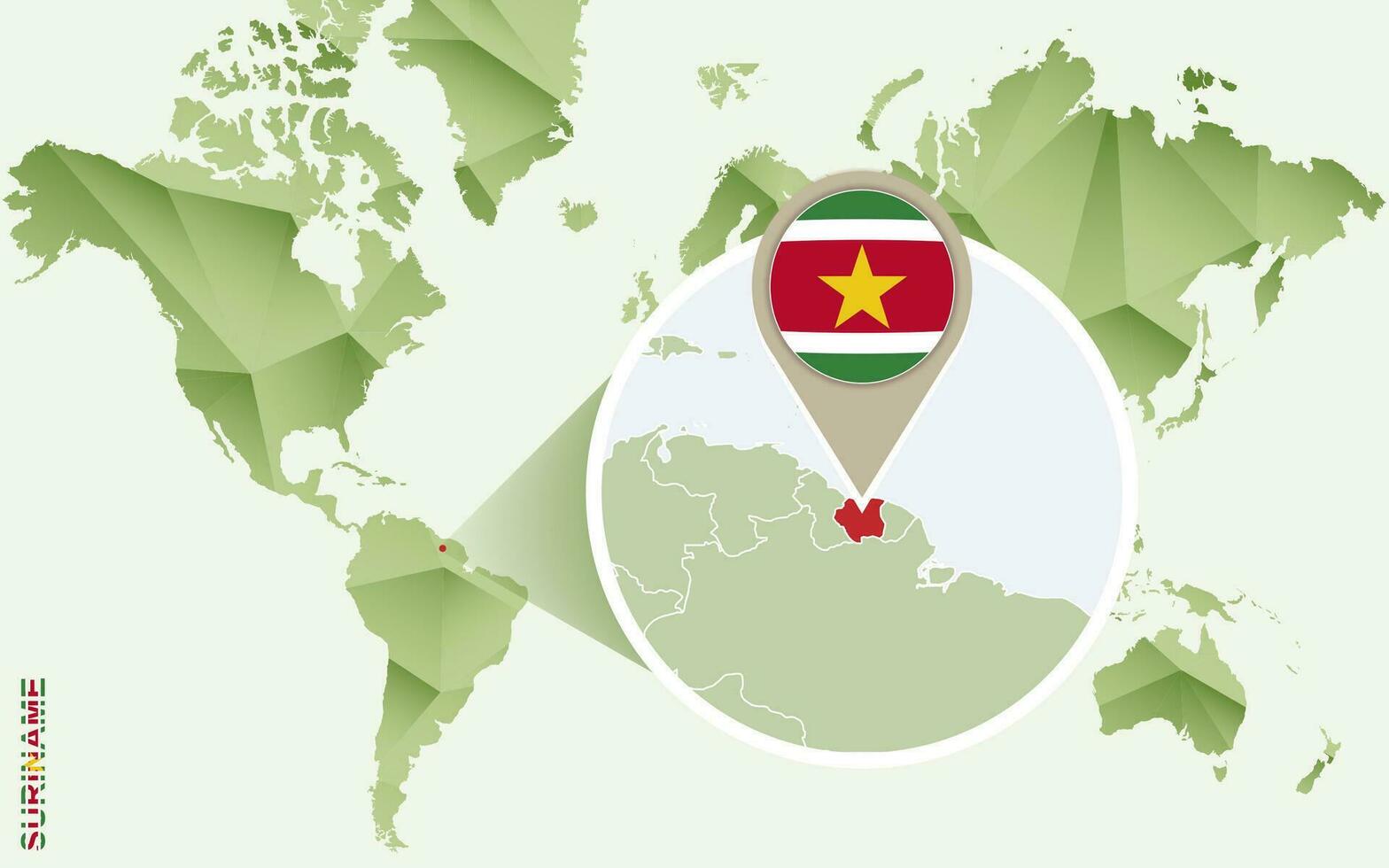 SURINAME