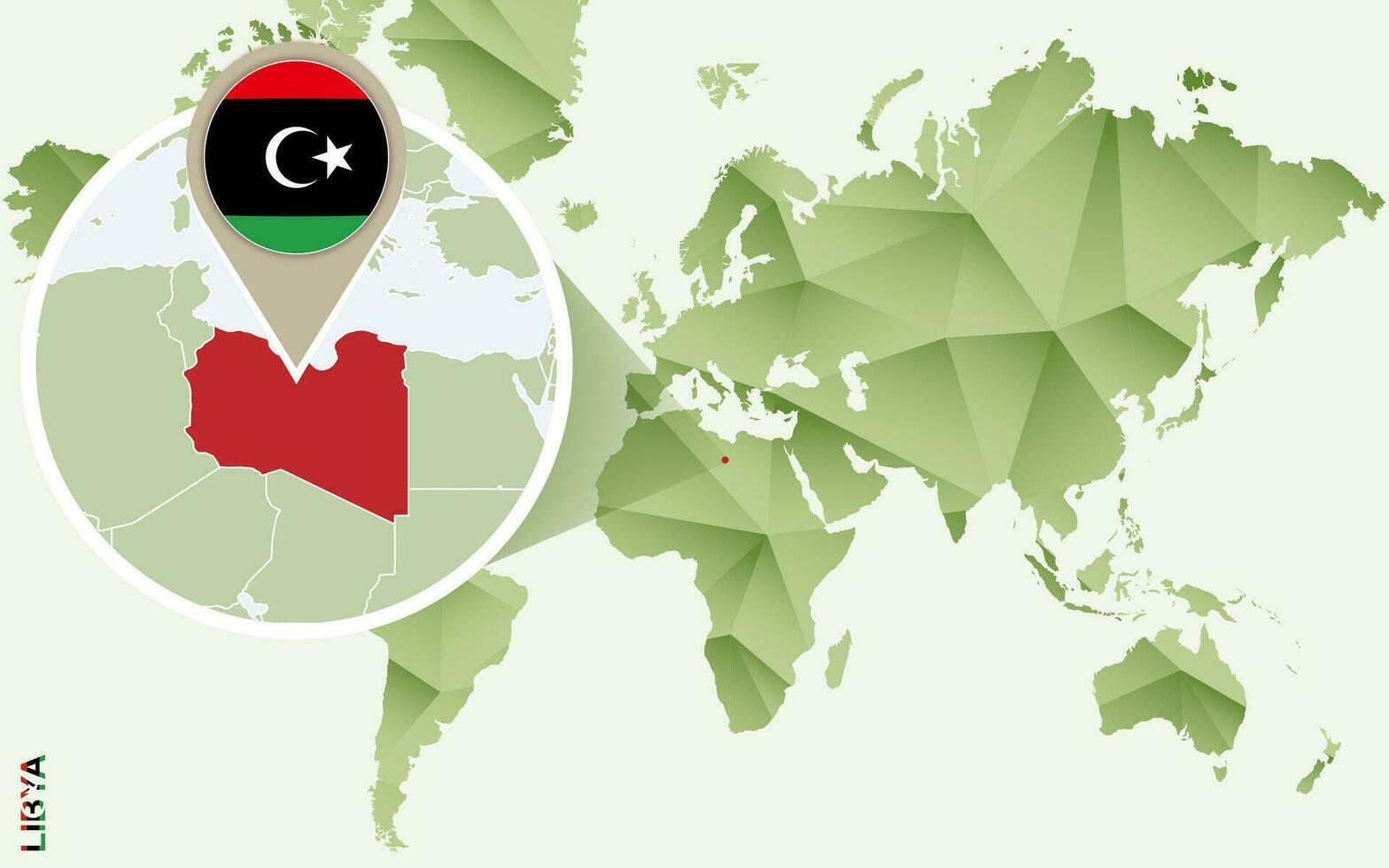 LIBYA