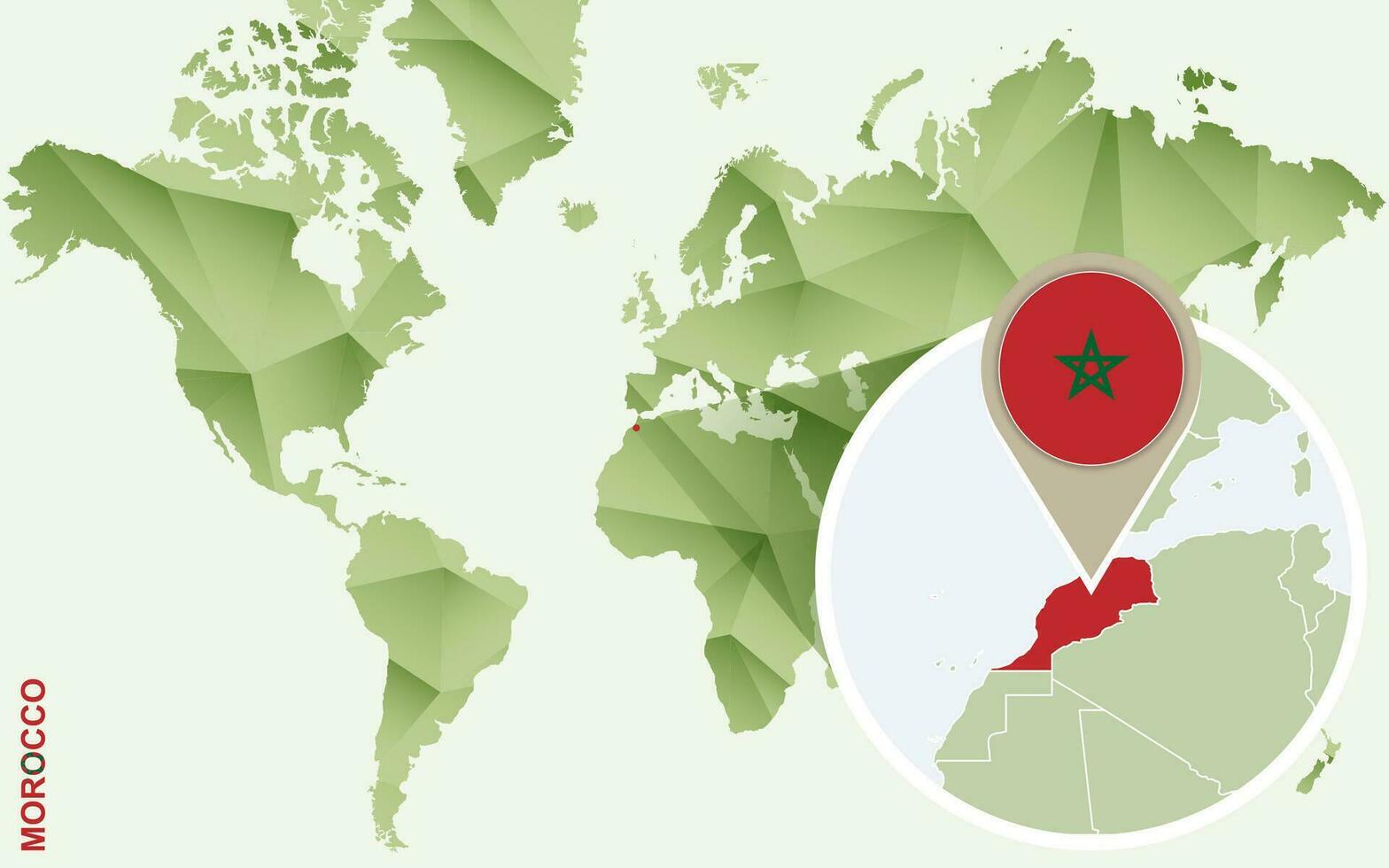 MOROCCO