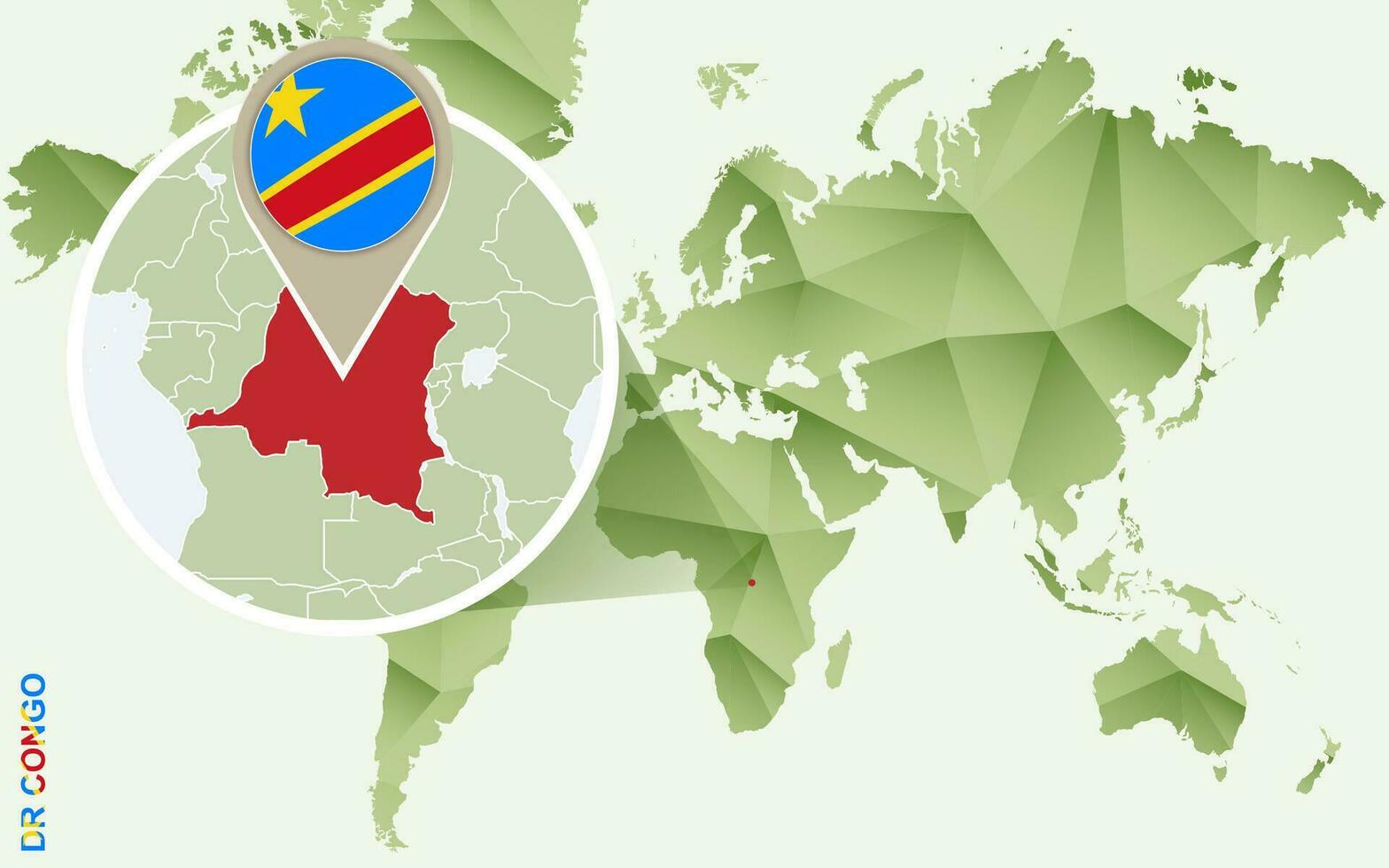 DR CONGO