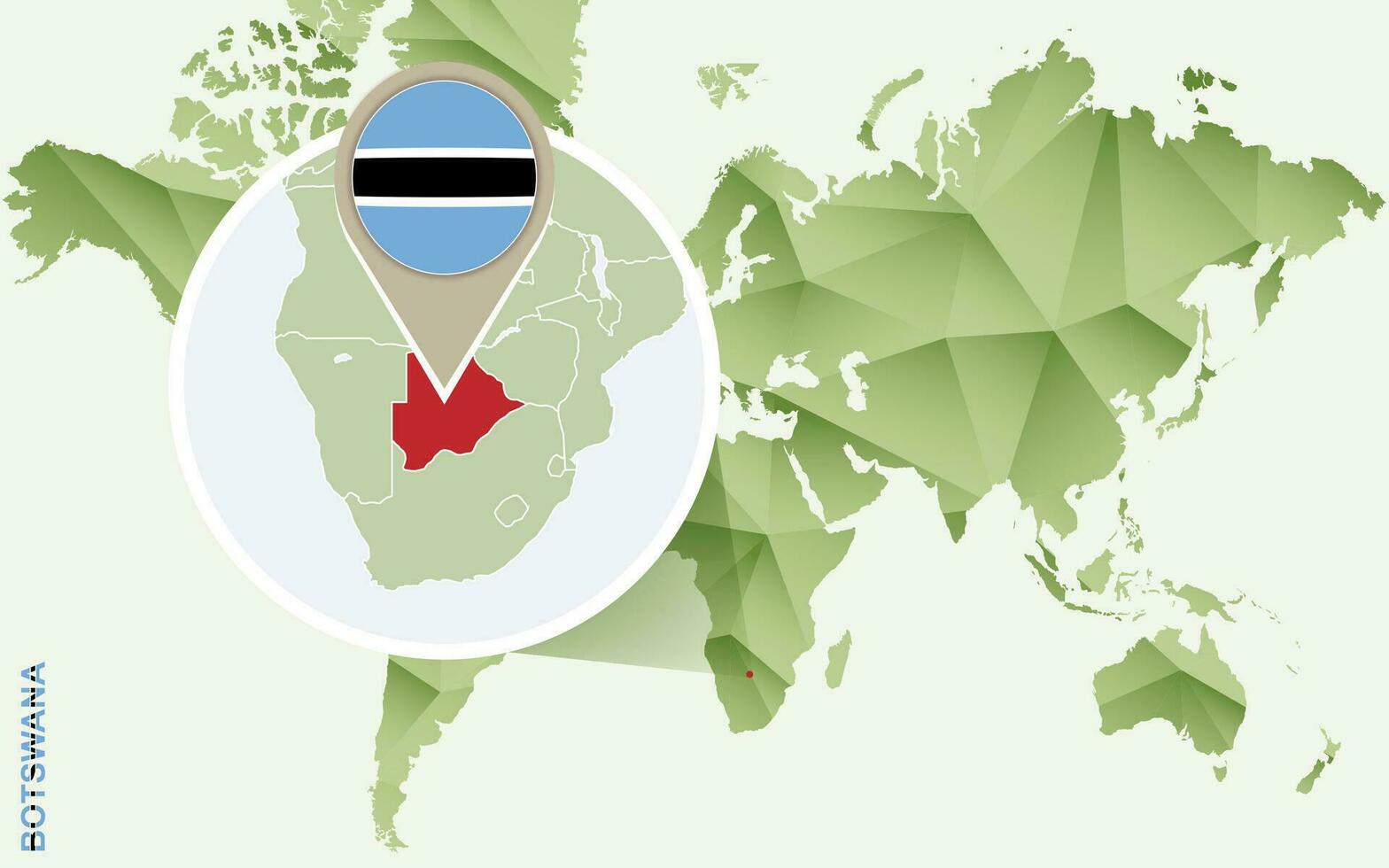 BOTSWANA