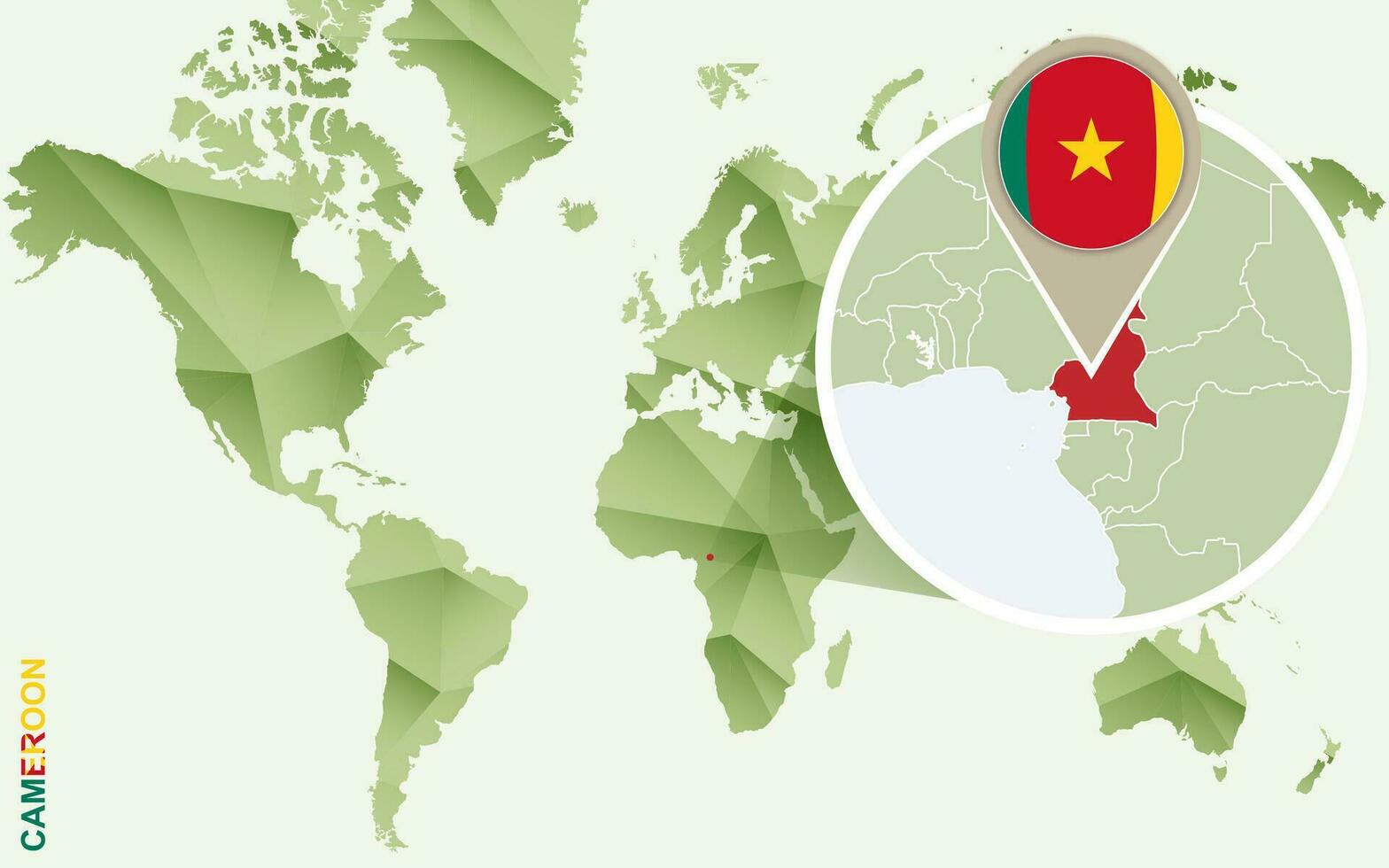 CAMEROON