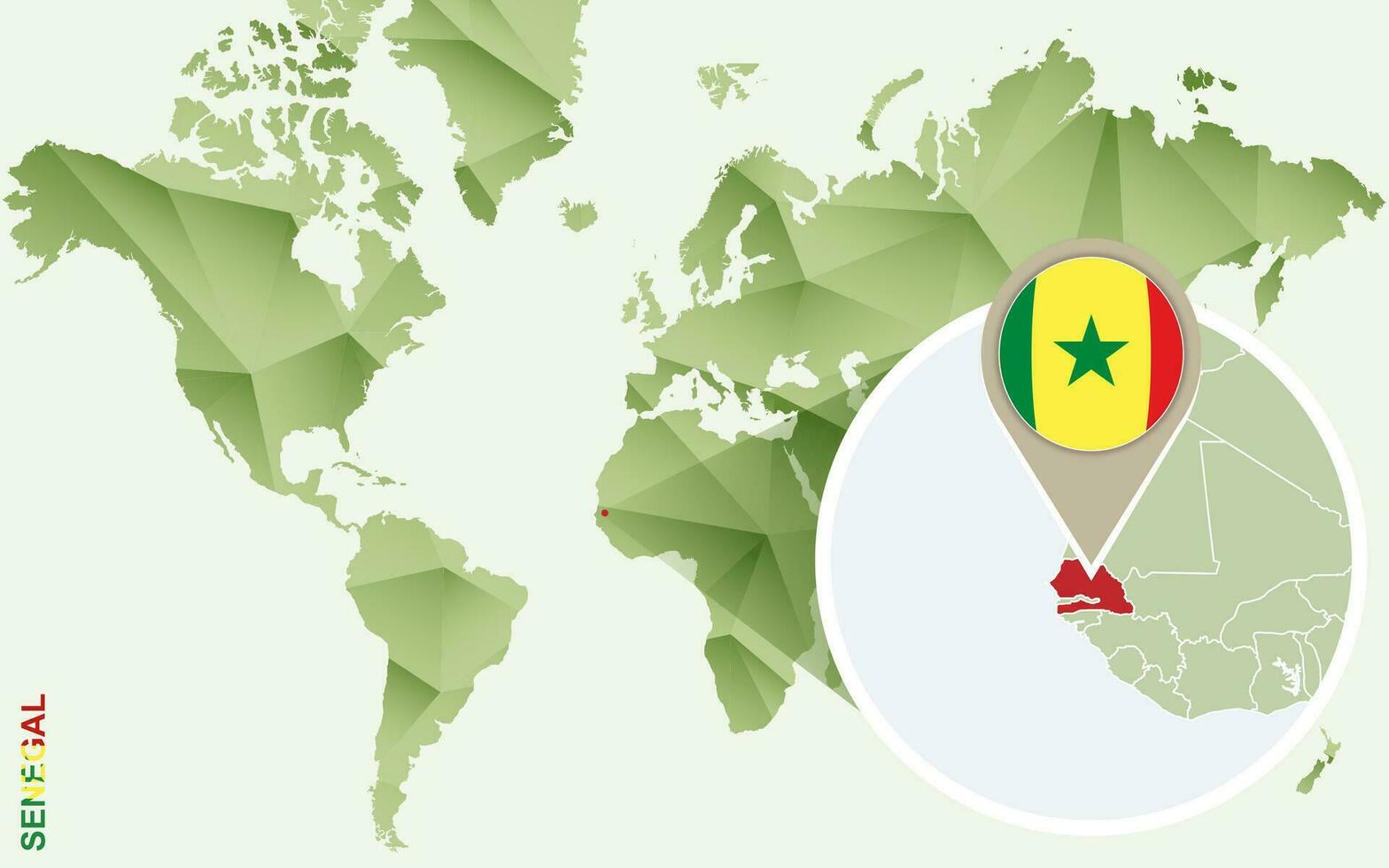 SENEGAL