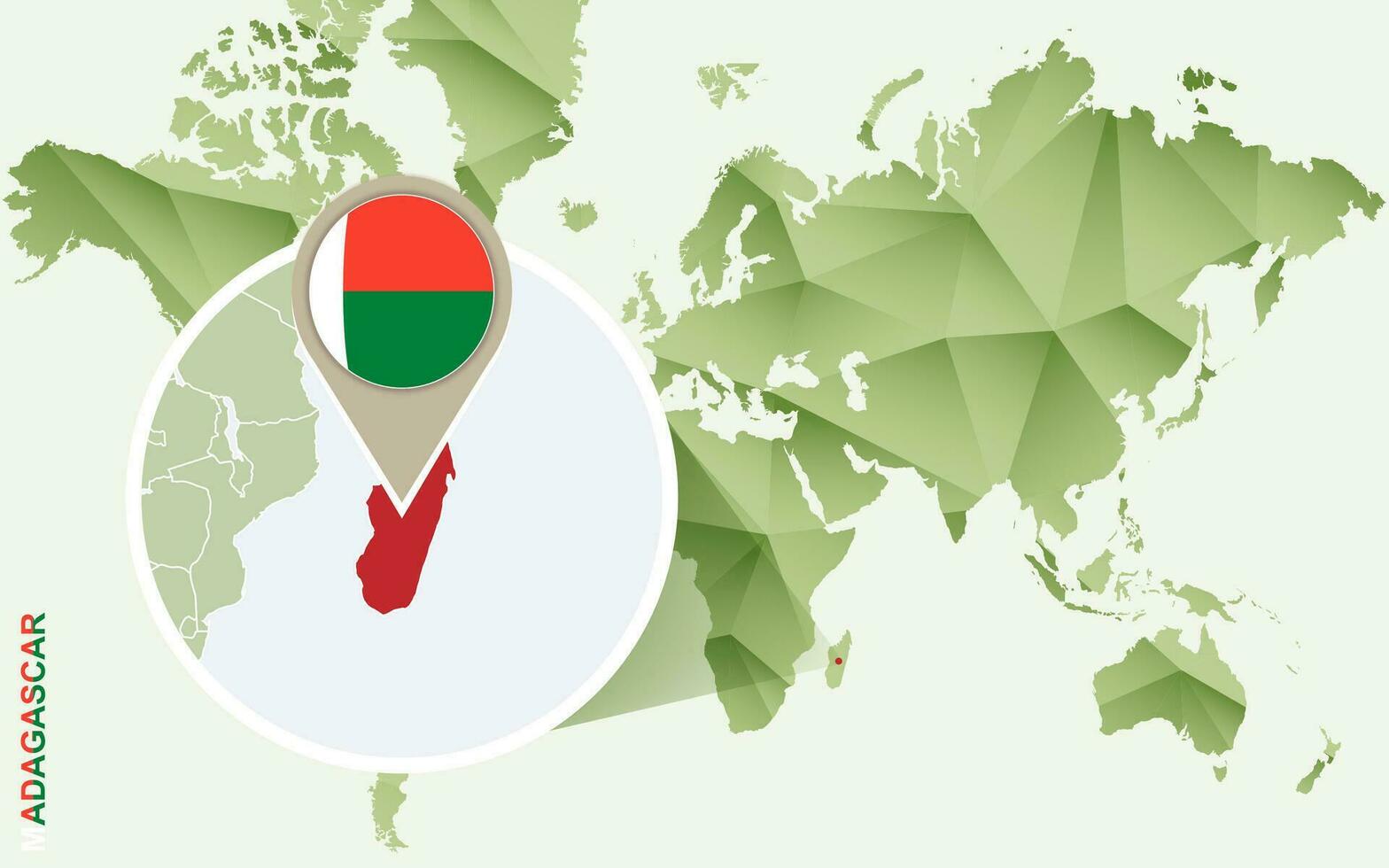 MADAGASCAR