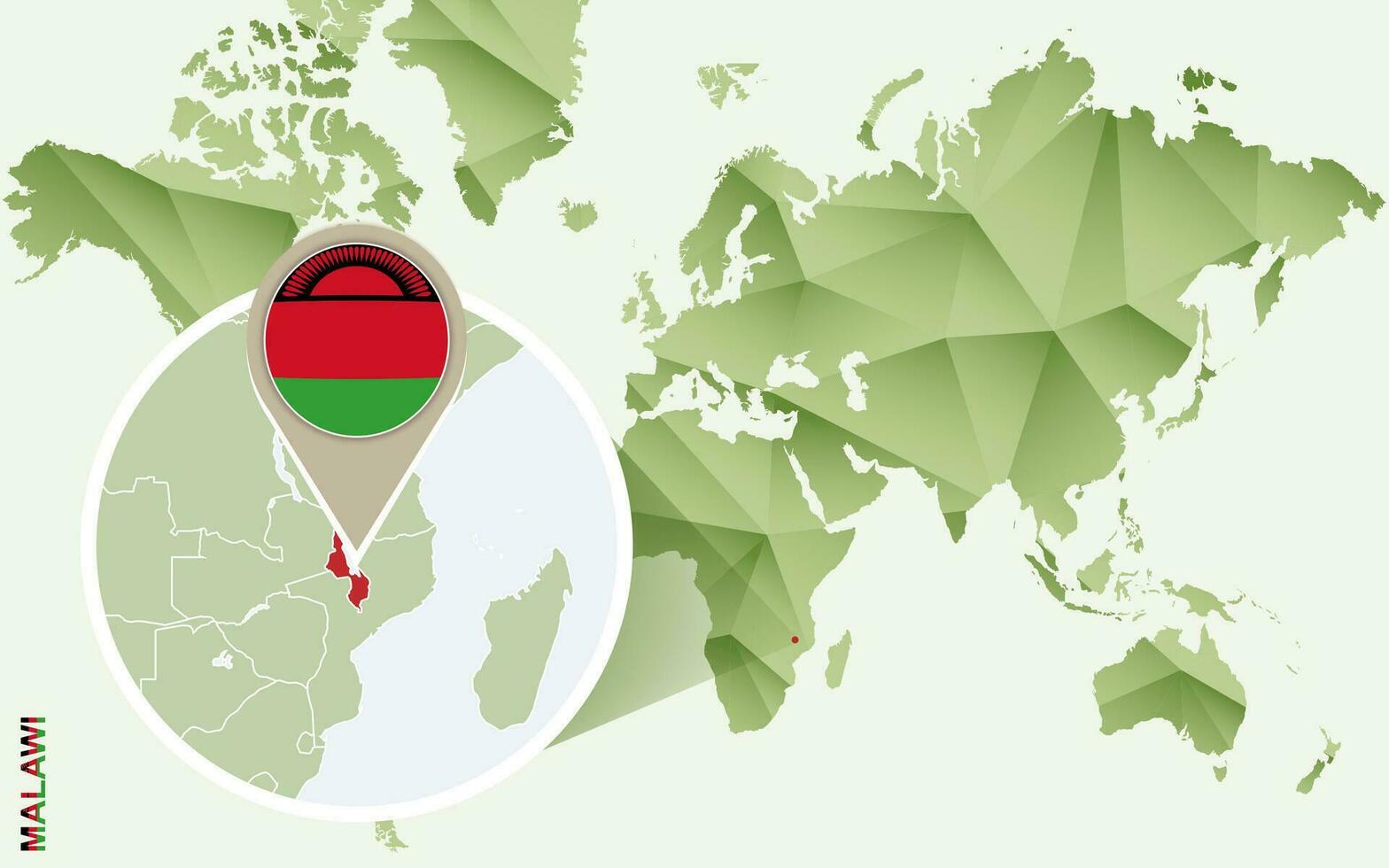 MALAWI