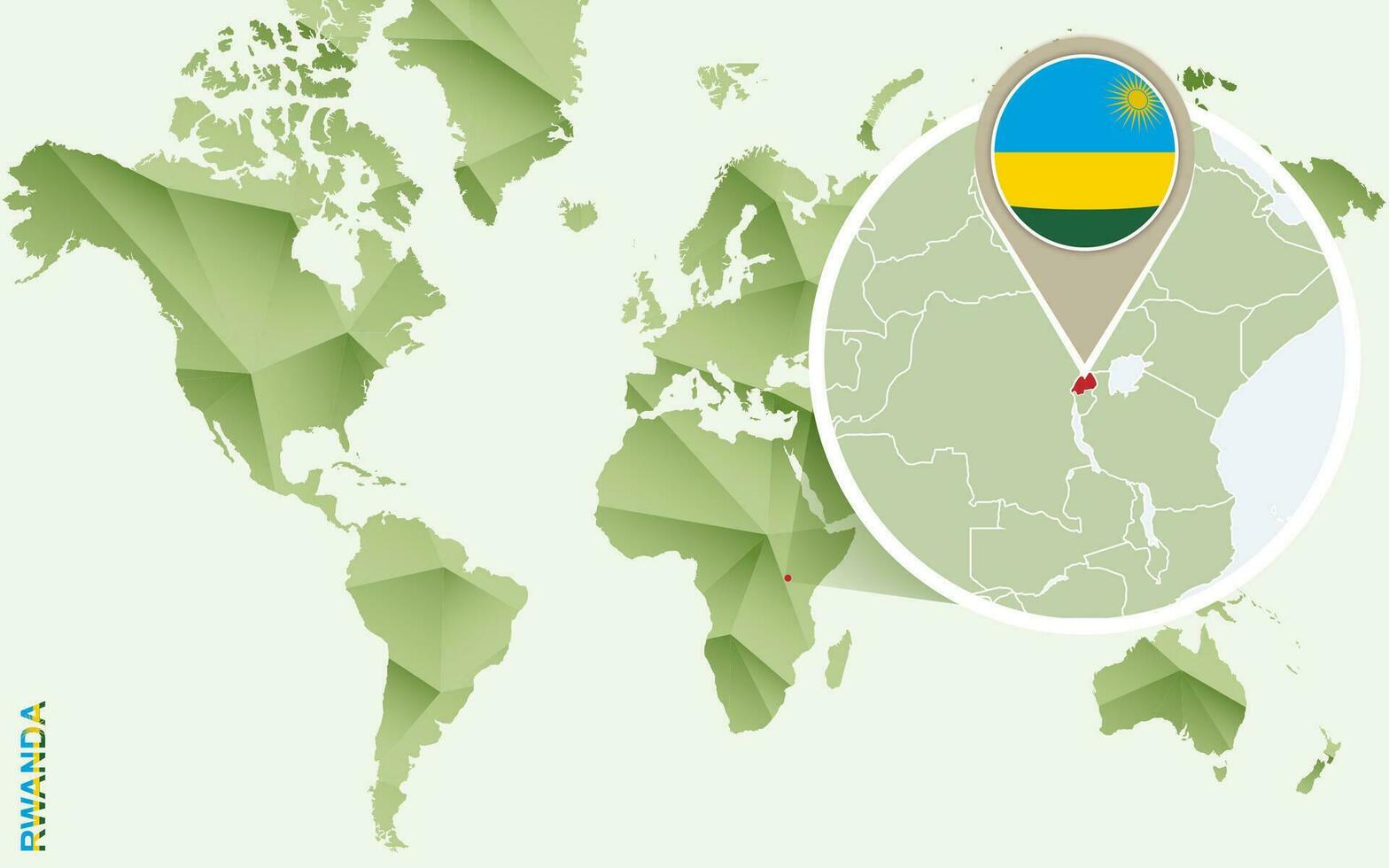 RWANDA