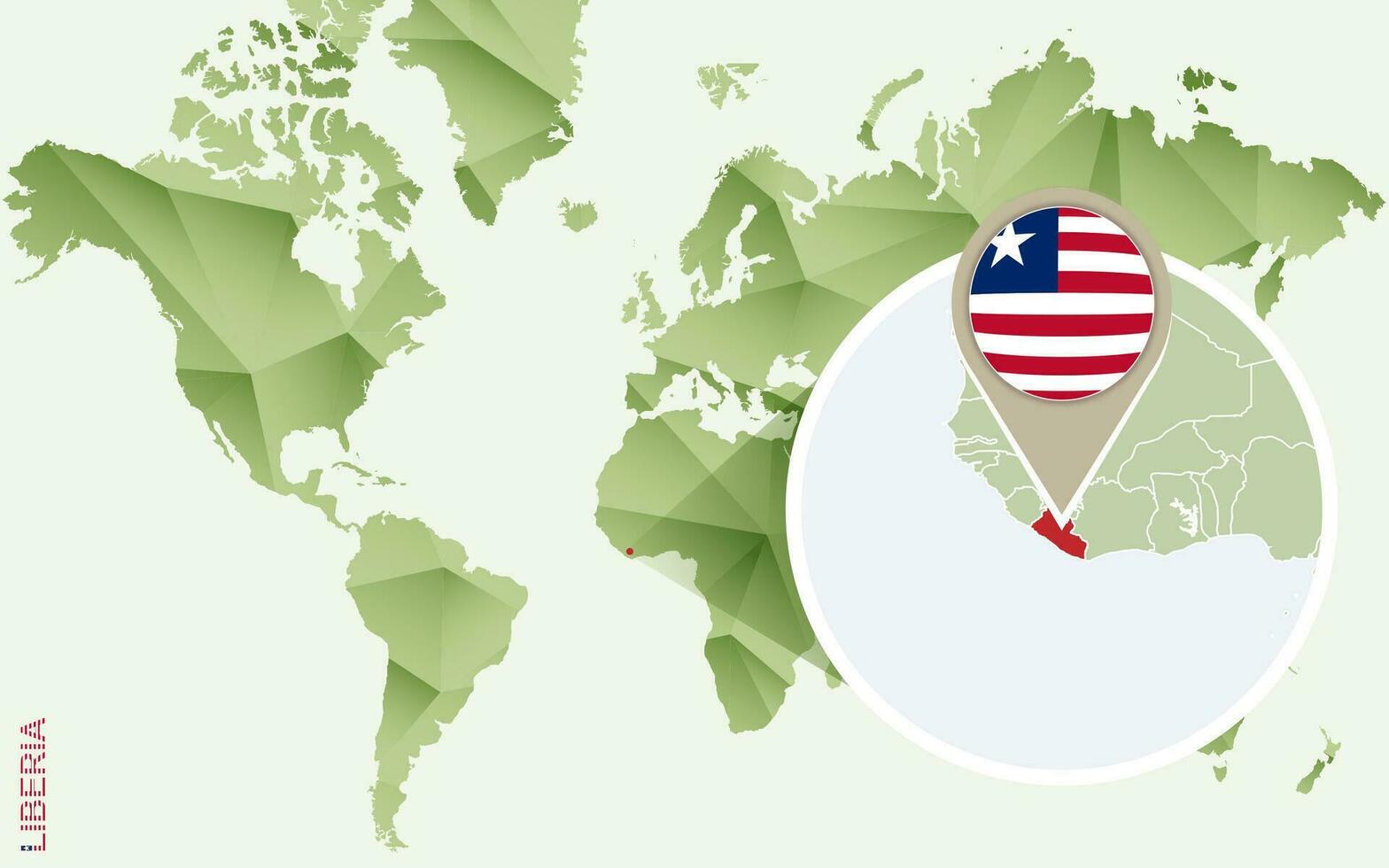 LIBERIA