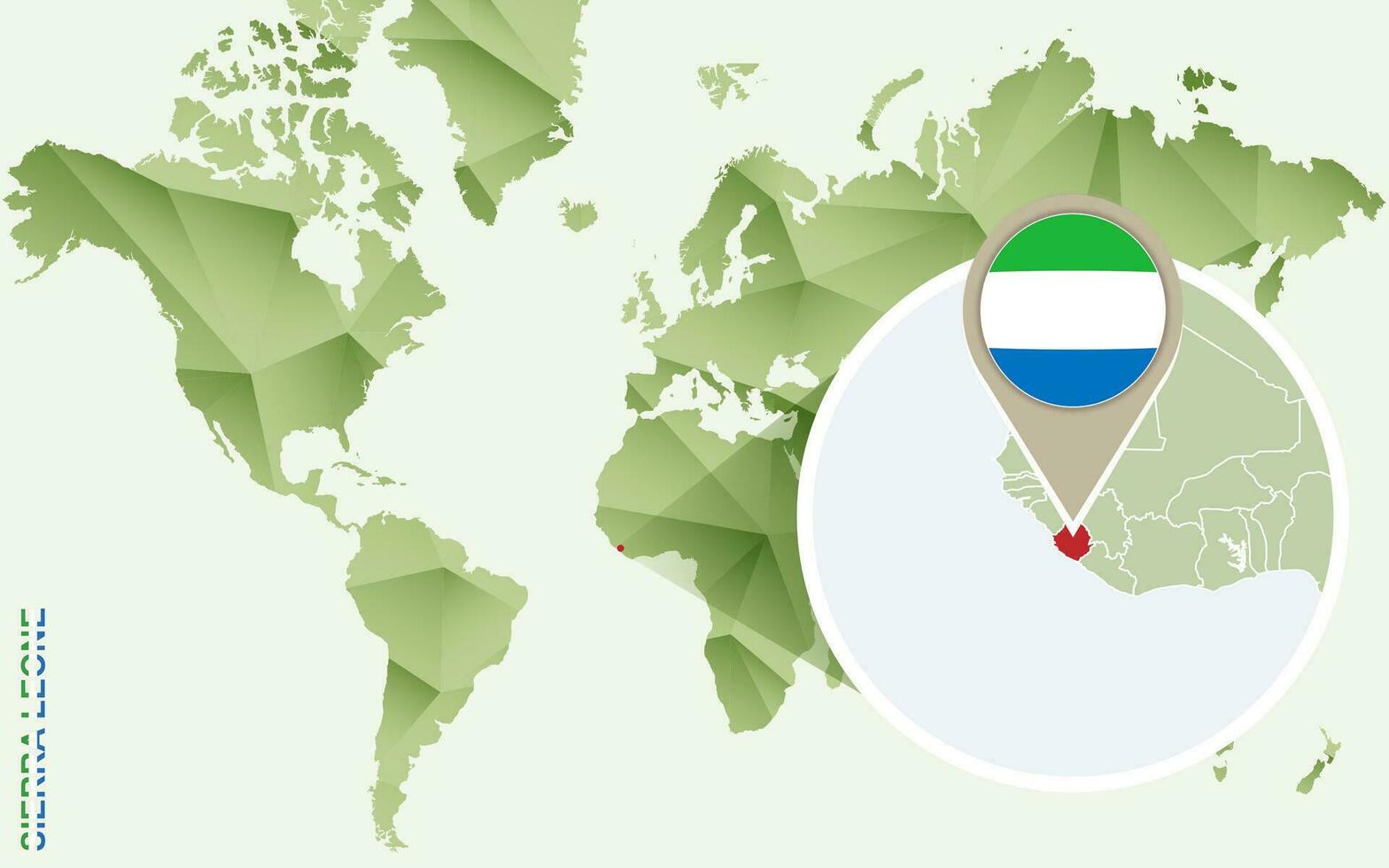 SIERRA LEONE