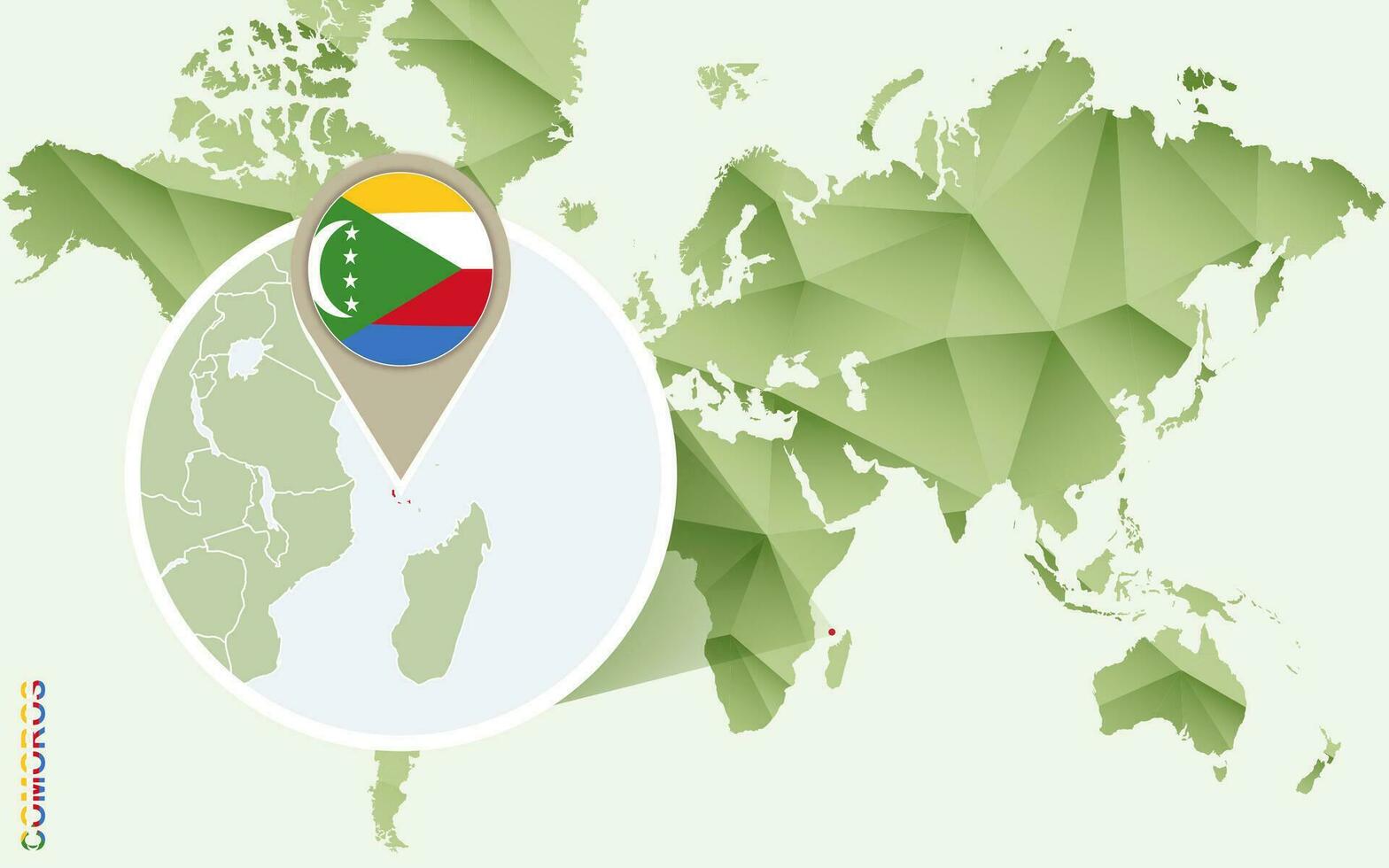 COMOROS